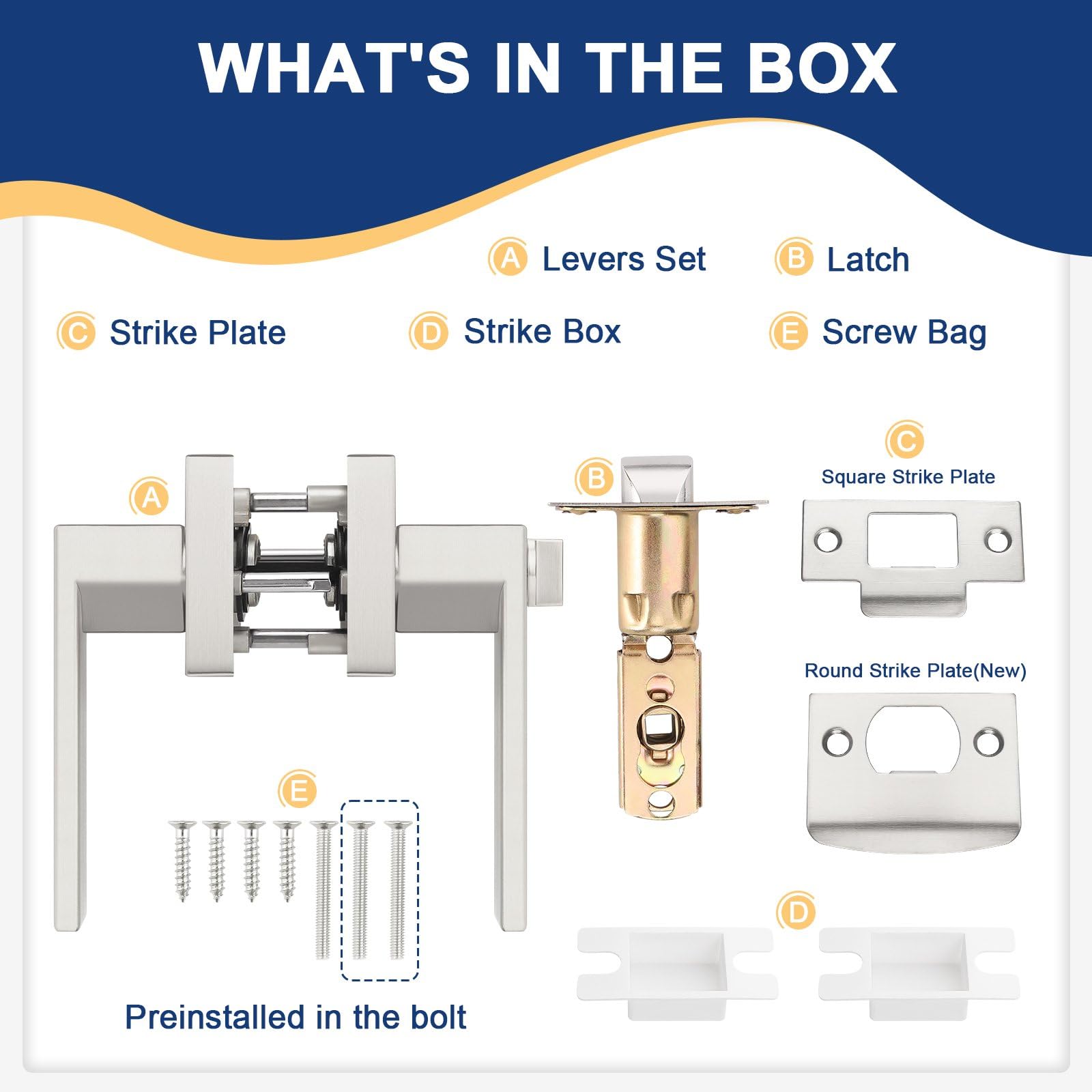 WHAT'S IN THE BOX

A Levers Set

B Latch

C Strike Plate

D Strike Box

E Screw Bag

A

B

C

Square Strike Plate

Round Strike Plate(New)

E

D

Preinstalled in the bolt