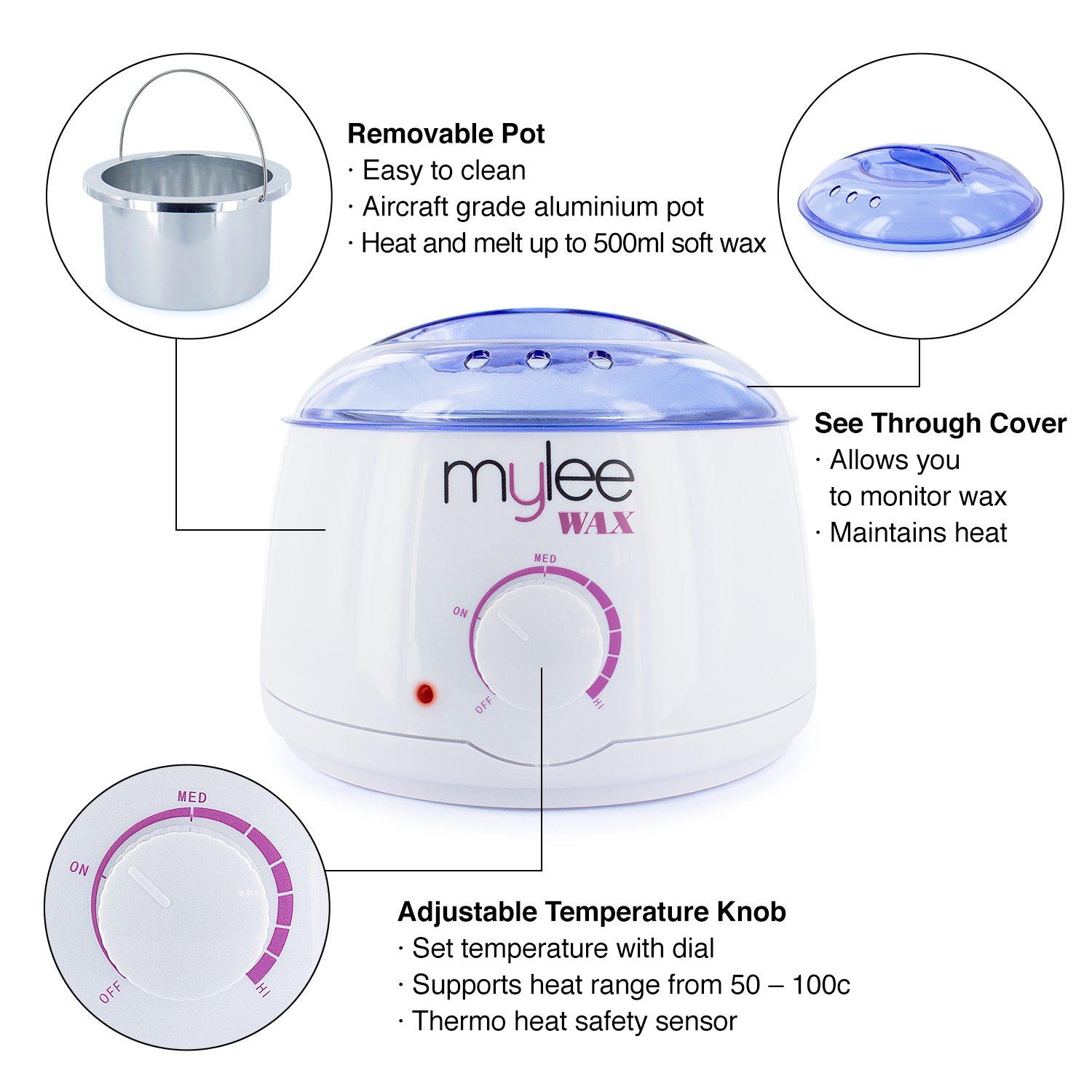 Removable Pot
· Easy to clean
· Aircraft grade aluminium pot
· Heat and melt up to 500ml soft wax

See Through Cover
· Allows you to monitor wax
· Maintains heat

mylee
WAX

MED
ON
OFF
HI

MED
ON
OFF
HI

Adjustable Temperature Knob
· Set temperature with dial
· Supports heat range from 50 – 100c
· Thermo heat safety sensor