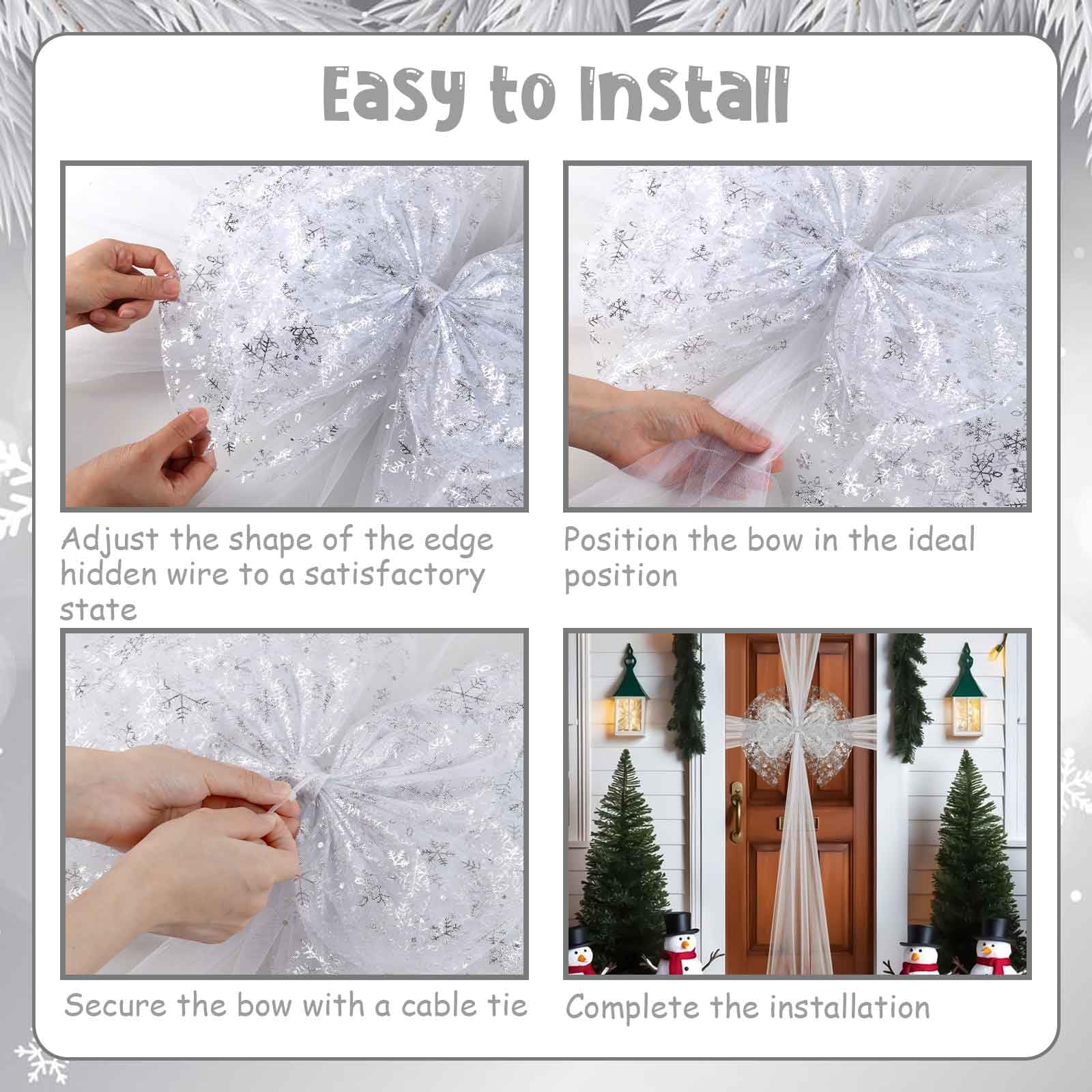 Easy to Install

Adjust the shape of the edge hidden wire to a satisfactory state

Position the bow in the ideal position

Secure the bow with a cable tie

Complete the installation