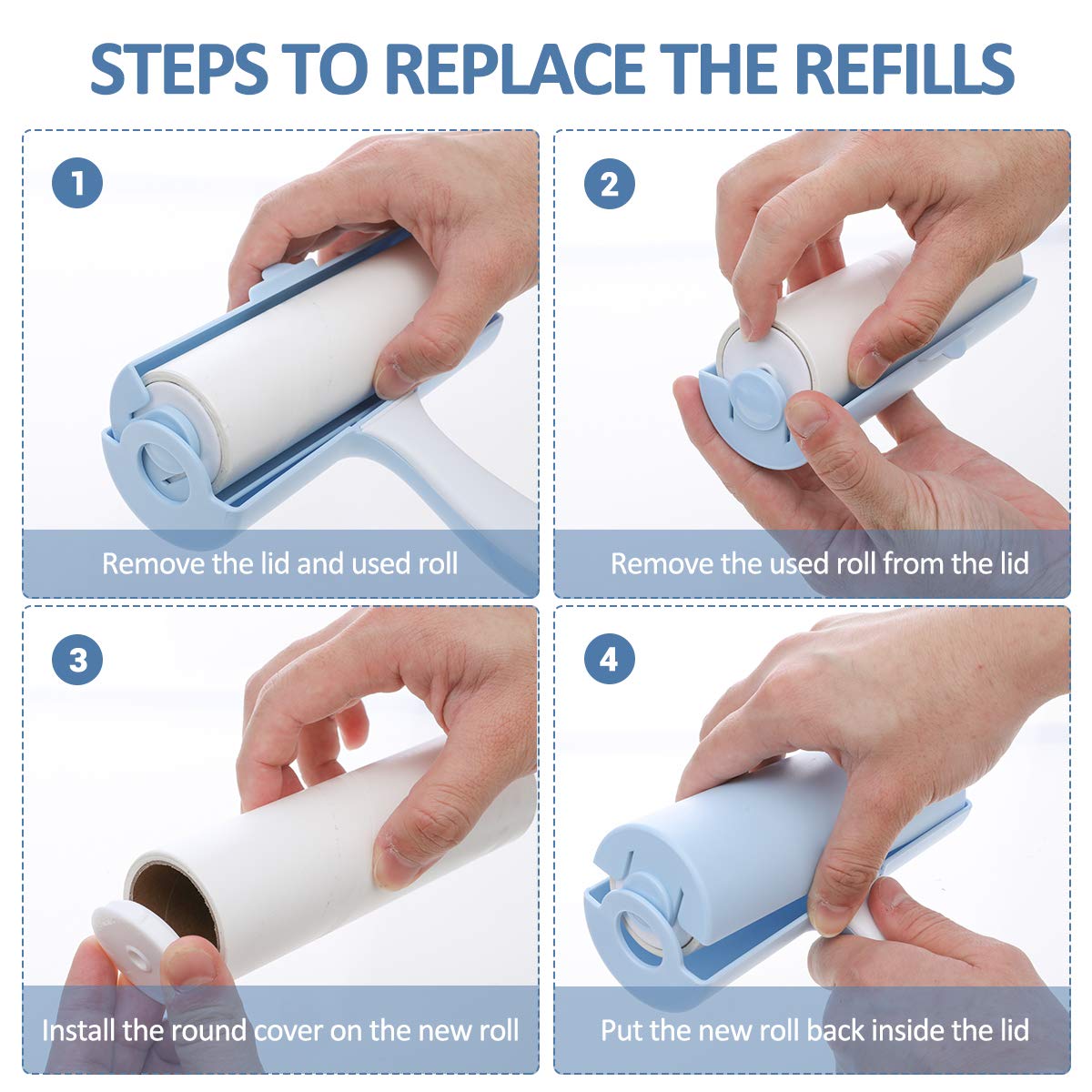 STEPS TO REPLACE THE REFILLS

1

Remove the lid and used roll

2

Remove the used roll from the lid

3

Install the round cover on the new roll

4

Put the new roll back inside the lid