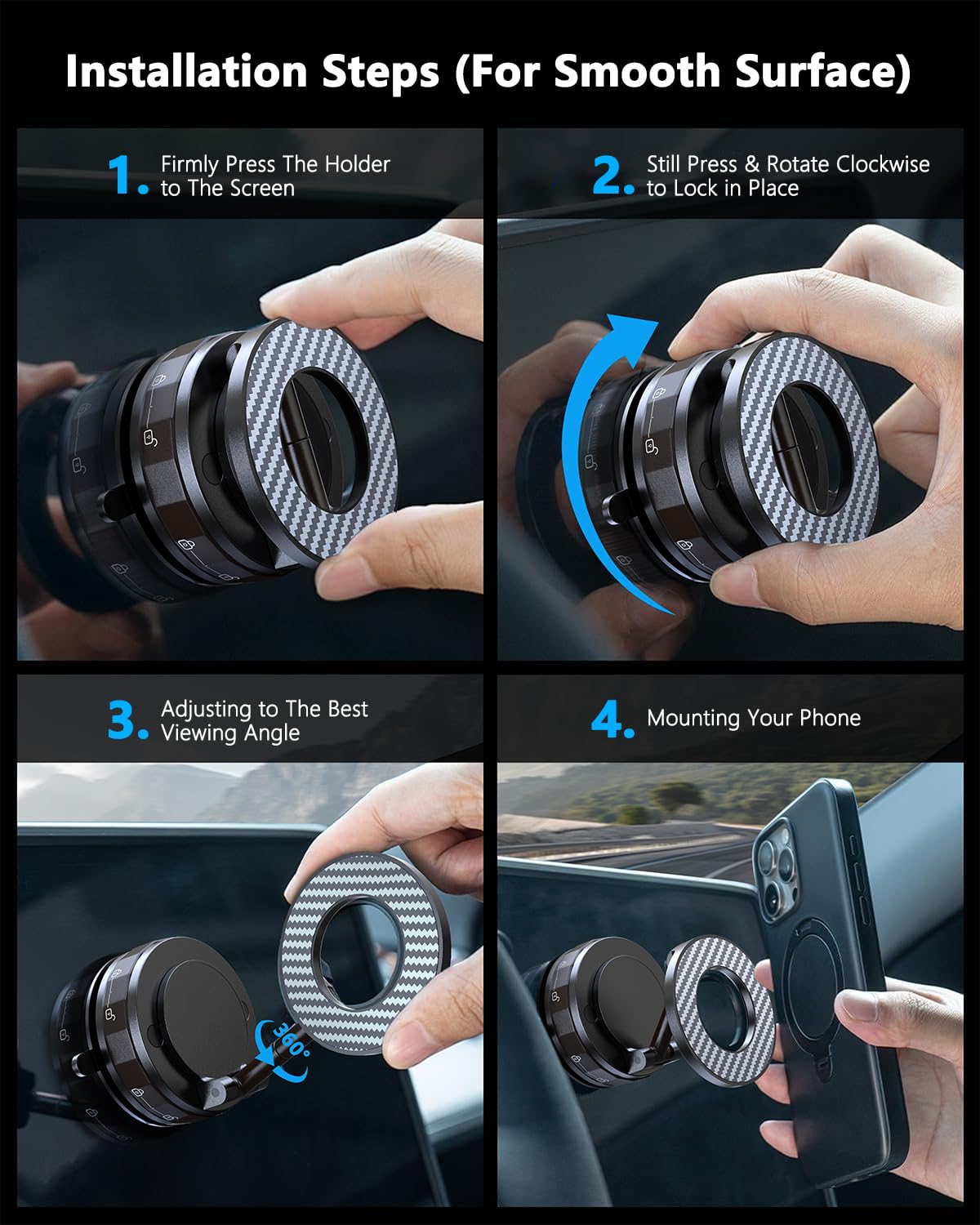 Installation Steps (For Smooth Surface)

1. Firmly Press The Holder to The Screen

2. Still Press & Rotate Clockwise to Lock in Place

3. Adjusting to The Best Viewing Angle

360°

4. Mounting Your Phone