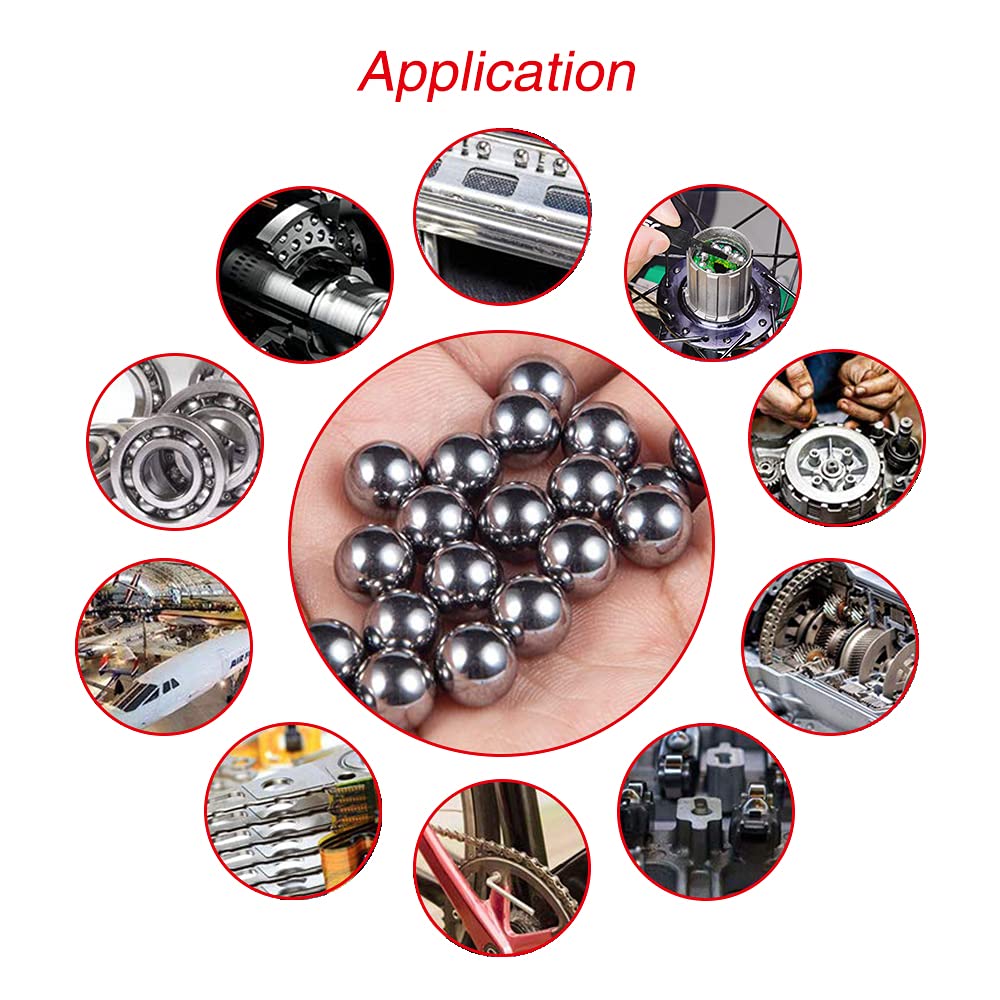 Application