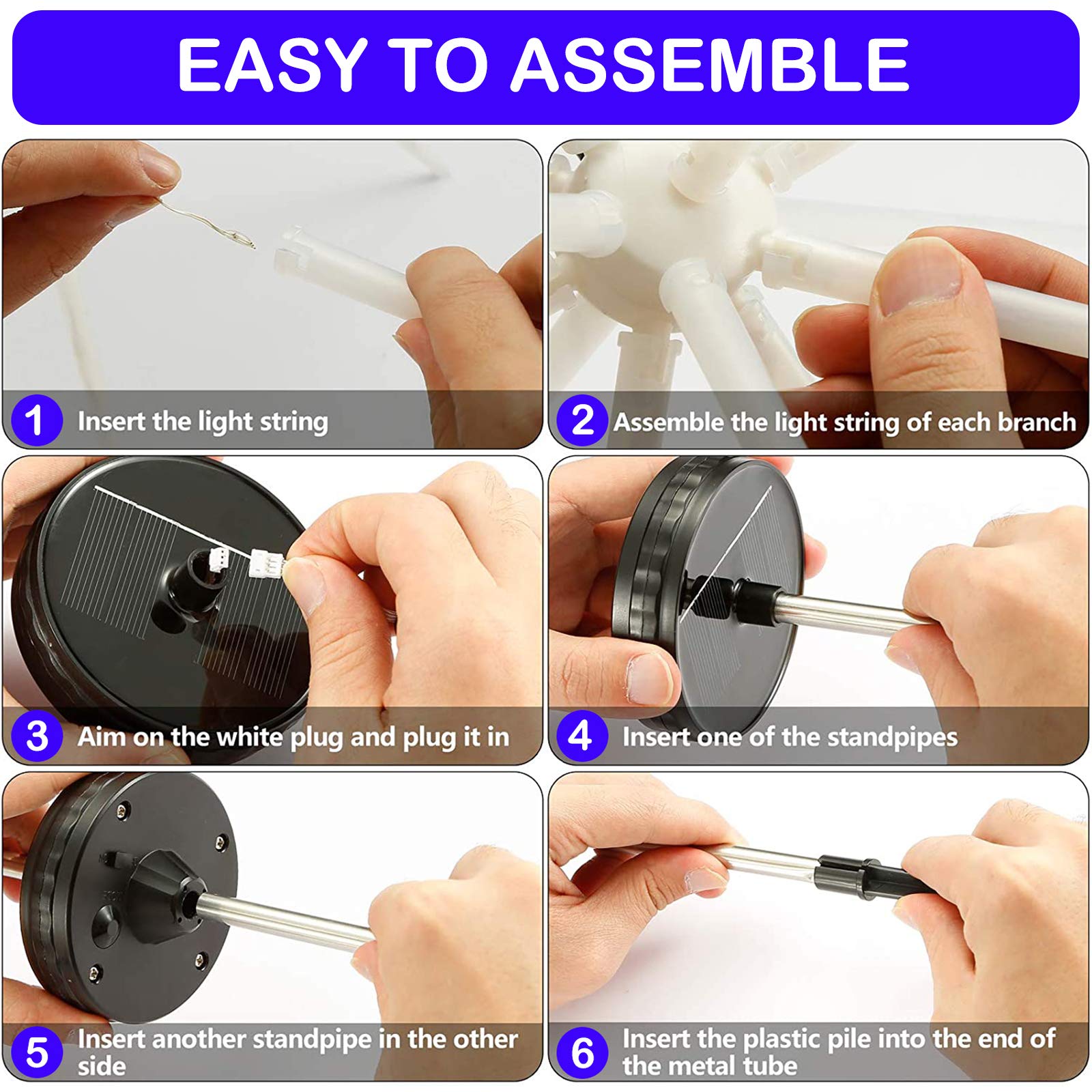 EASY TO ASSEMBLE

1 Insert the light string

2 Assemble the light string of each branch

3 Aim on the white plug and plug it in

4 Insert one of the standpipes

5 Insert another standpipe in the other side

6 Insert the plastic pile into the end of the metal tube