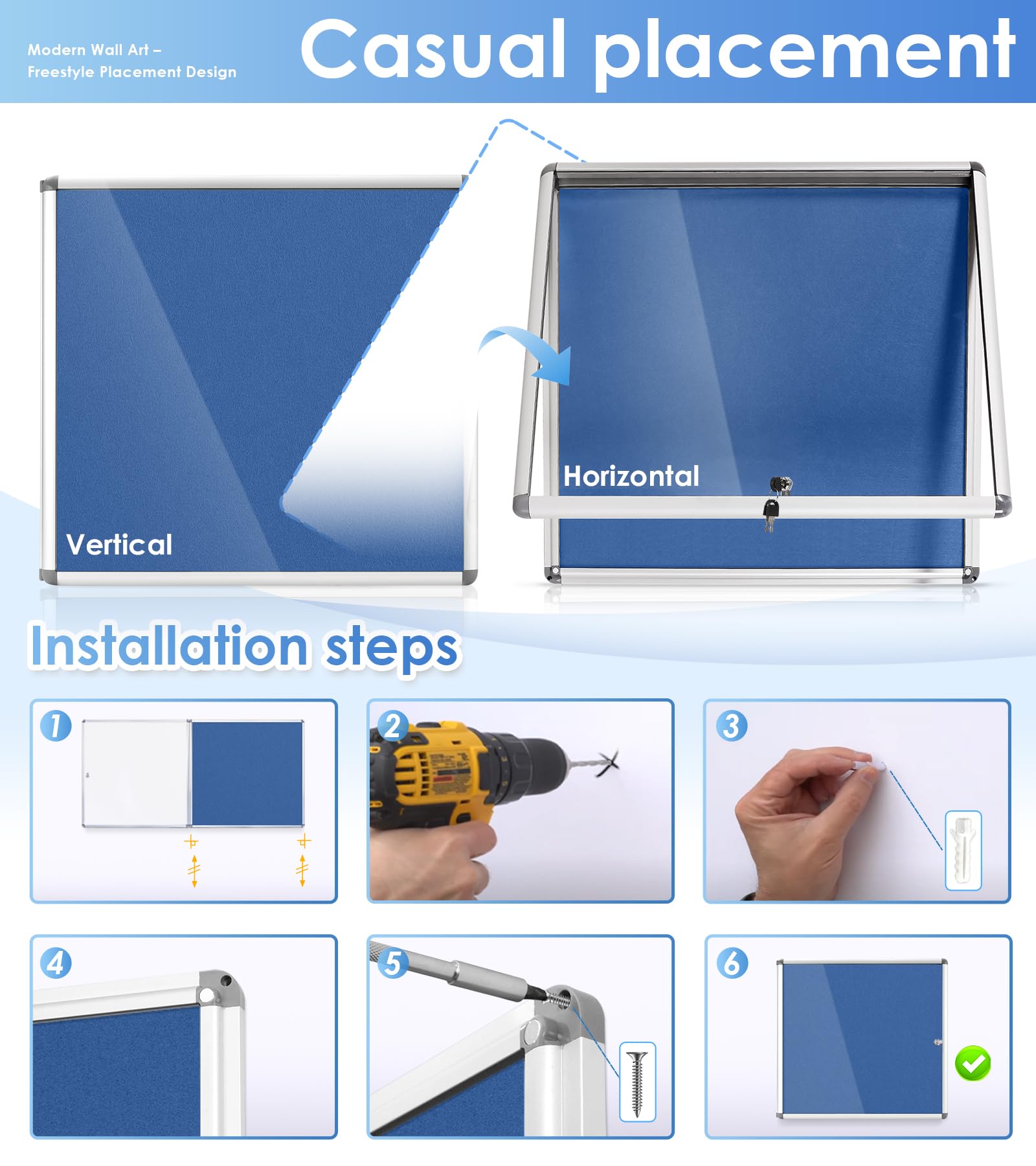 Modern Wall Art –
Freestyle Placement Design

Casual placement

Vertical

Horizontal

Installation steps

1

2

3

4

5

6