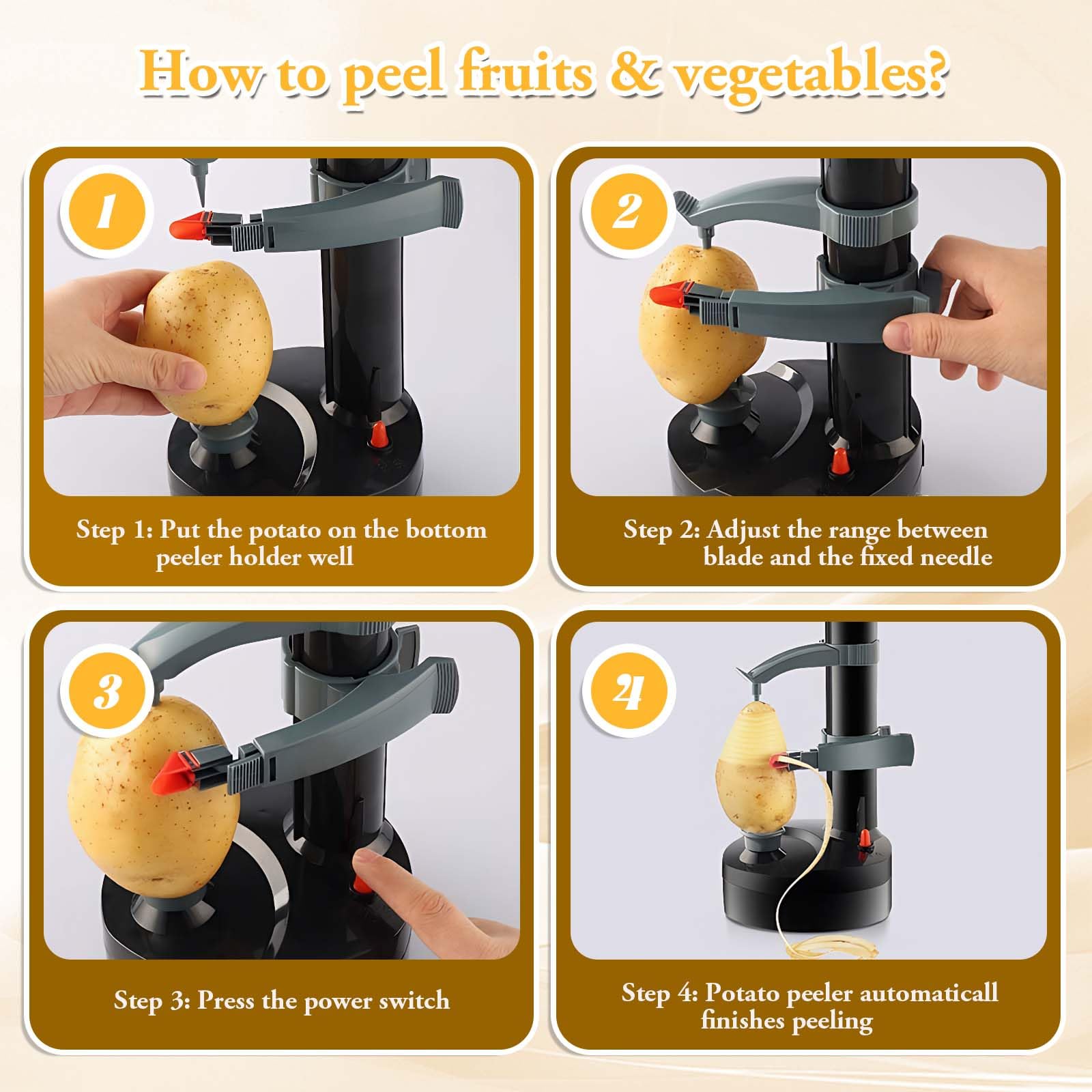 How to peel fruits & vegetables?

1

Step 1: Put the potato on the bottom peeler holder well

2

Step 2: Adjust the range between blade and the fixed needle

3

Step 3: Press the power switch

4

Step 4: Potato peeler automaticall finishes peeling