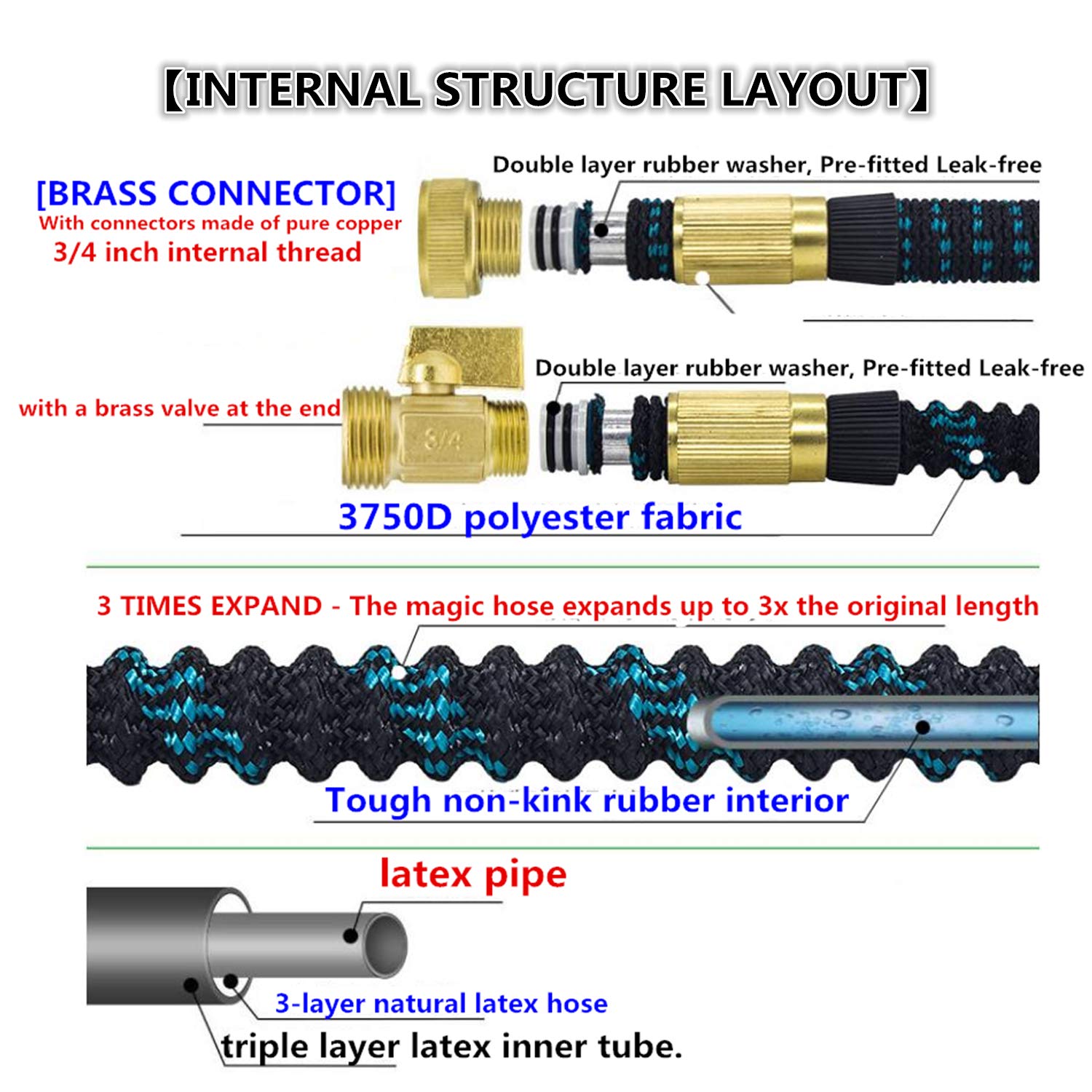 【INTERNAL STRUCTURE LAYOUT】

[BRASS CONNECTOR]
With connectors made of pure copper
3/4 inch internal thread

Double layer rubber washer, Pre-fitted Leak-free

with a brass valve at the end

3/4

Double layer rubber washer, Pre-fitted Leak-free

3750D polyester fabric

3 TIMES EXPAND - The magic hose expands up to 3x the original length

Tough non-kink rubber interior

latex pipe

3-layer natural latex hose

triple layer latex inner tube.