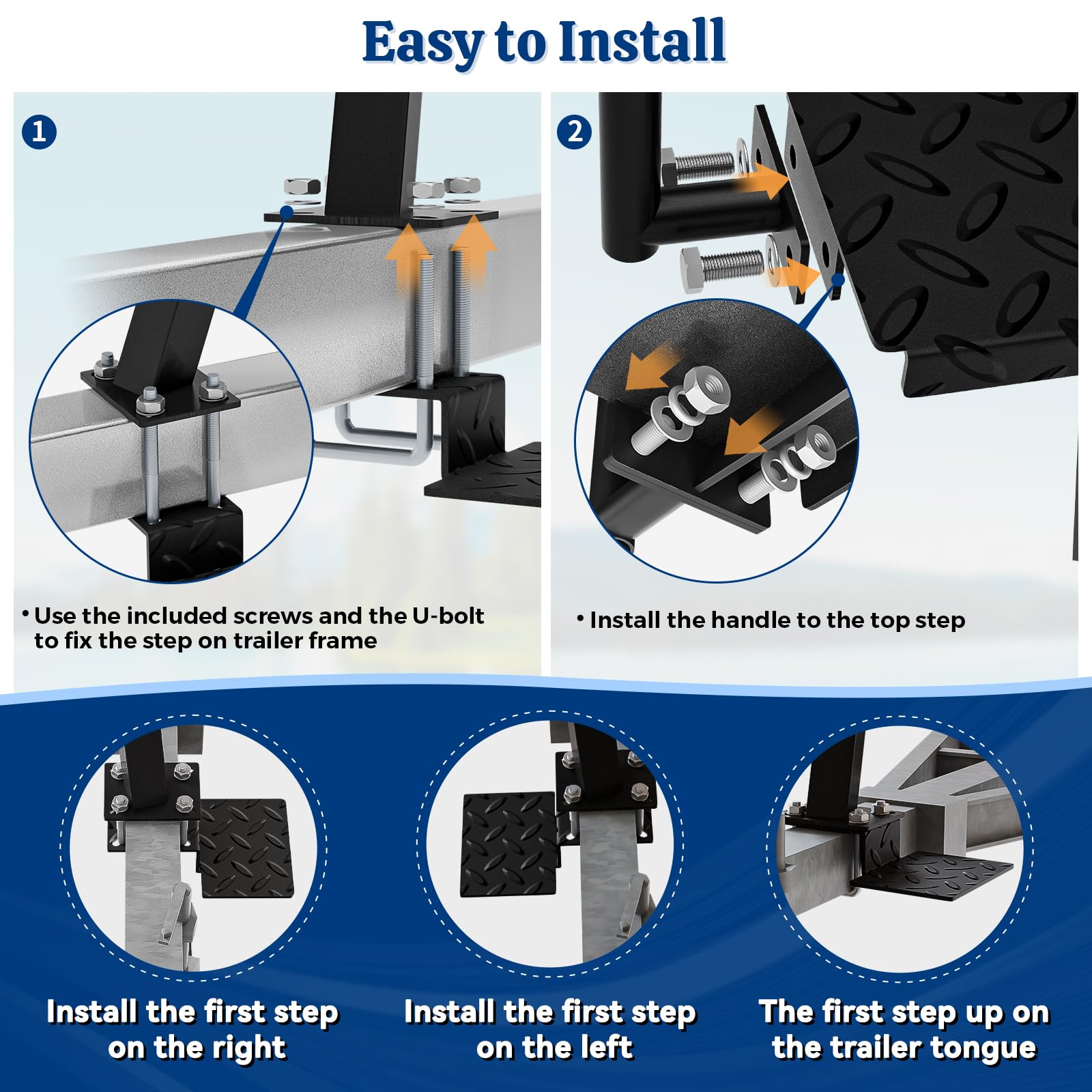 Easy to Install

1

• Use the included screws and the U-bolt to fix the step on trailer frame

2

• Install the handle to the top step

Install the first step on the right

Install the first step on the left

The first step up on the trailer tongue