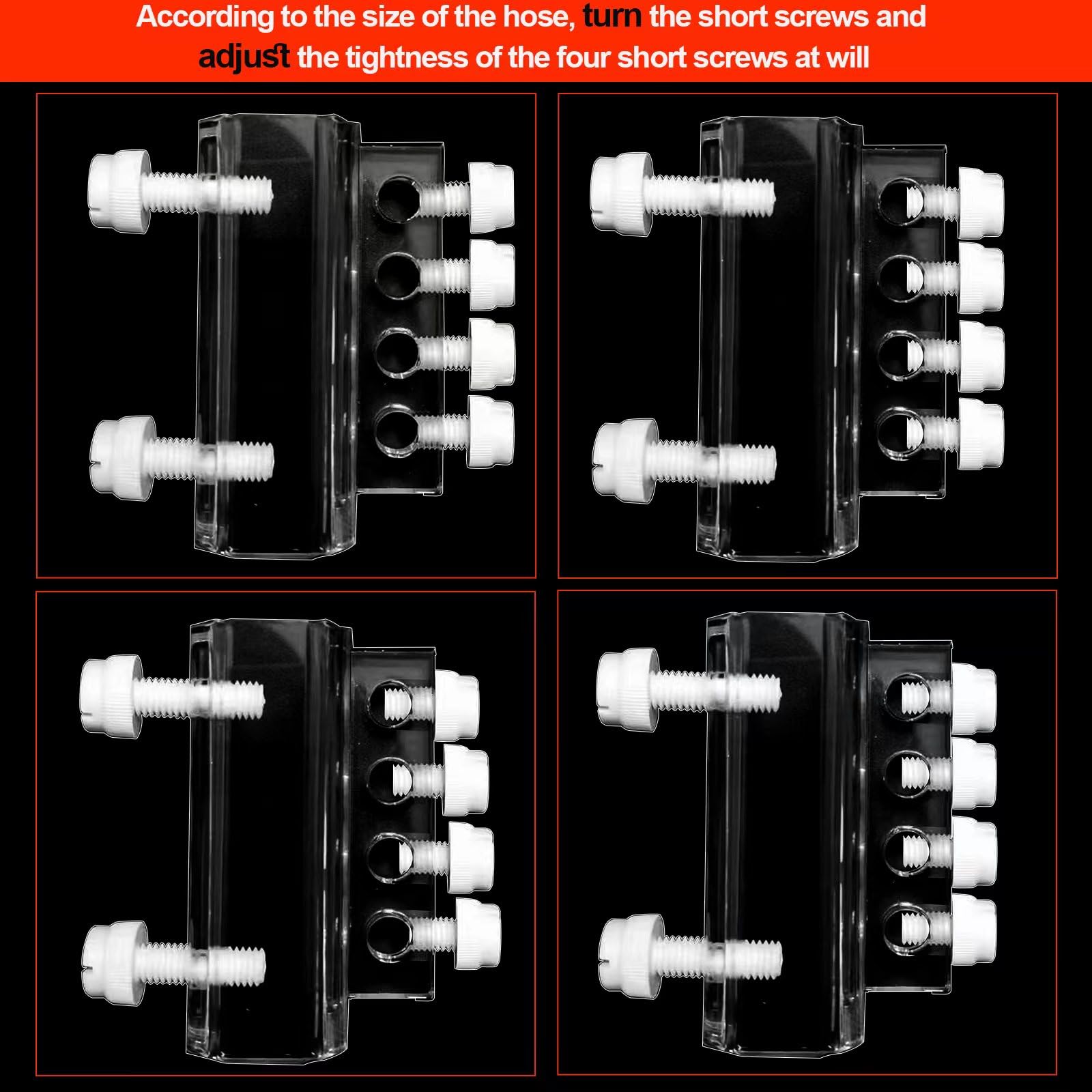 According to the size of the hose, turn the short screws and adjust the tightness of the four short screws at will