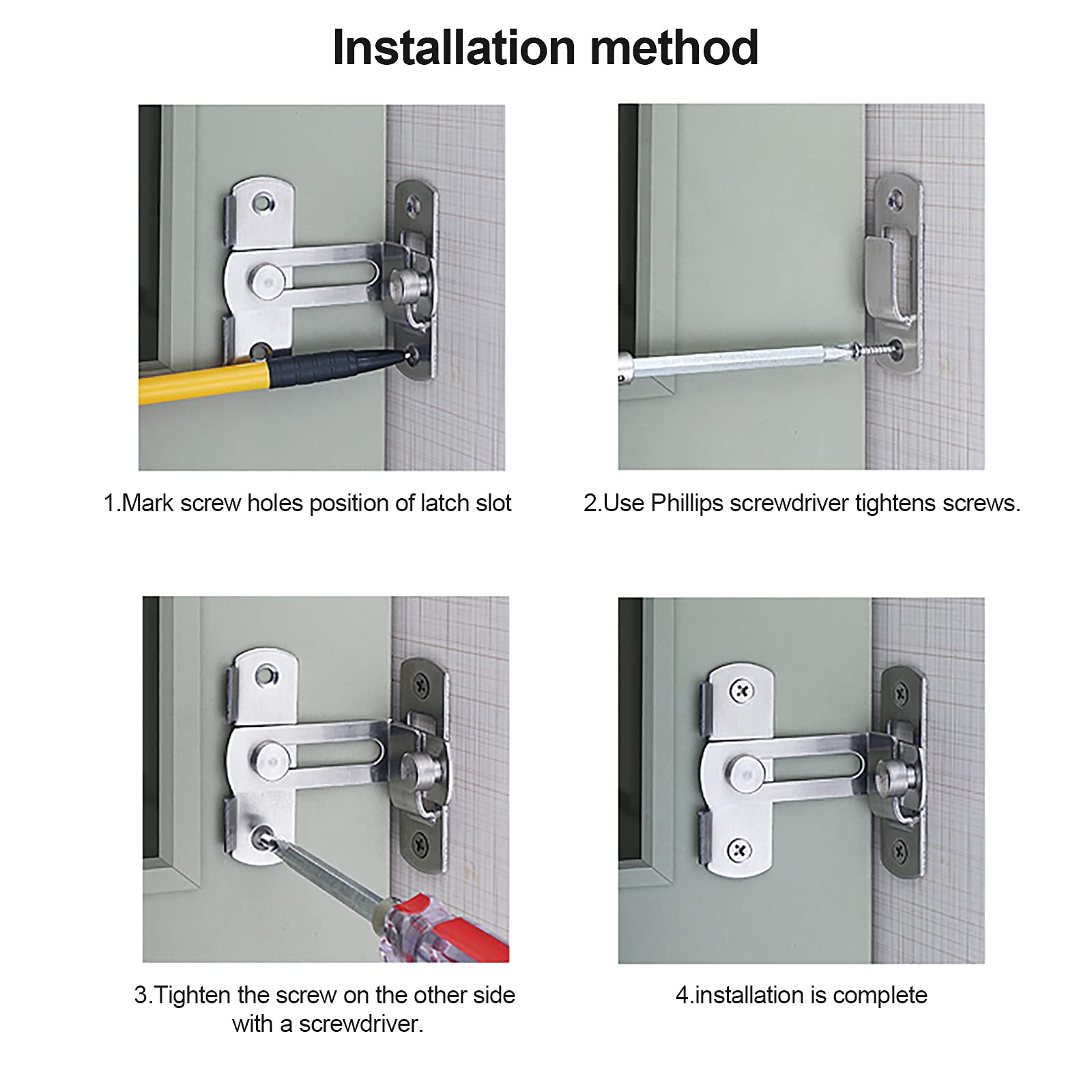 Installation method

1.Mark screw holes position of latch slot

2.Use Phillips screwdriver tightens screws.

3.Tighten the screw on the other side with a screwdriver.

4.installation is complete