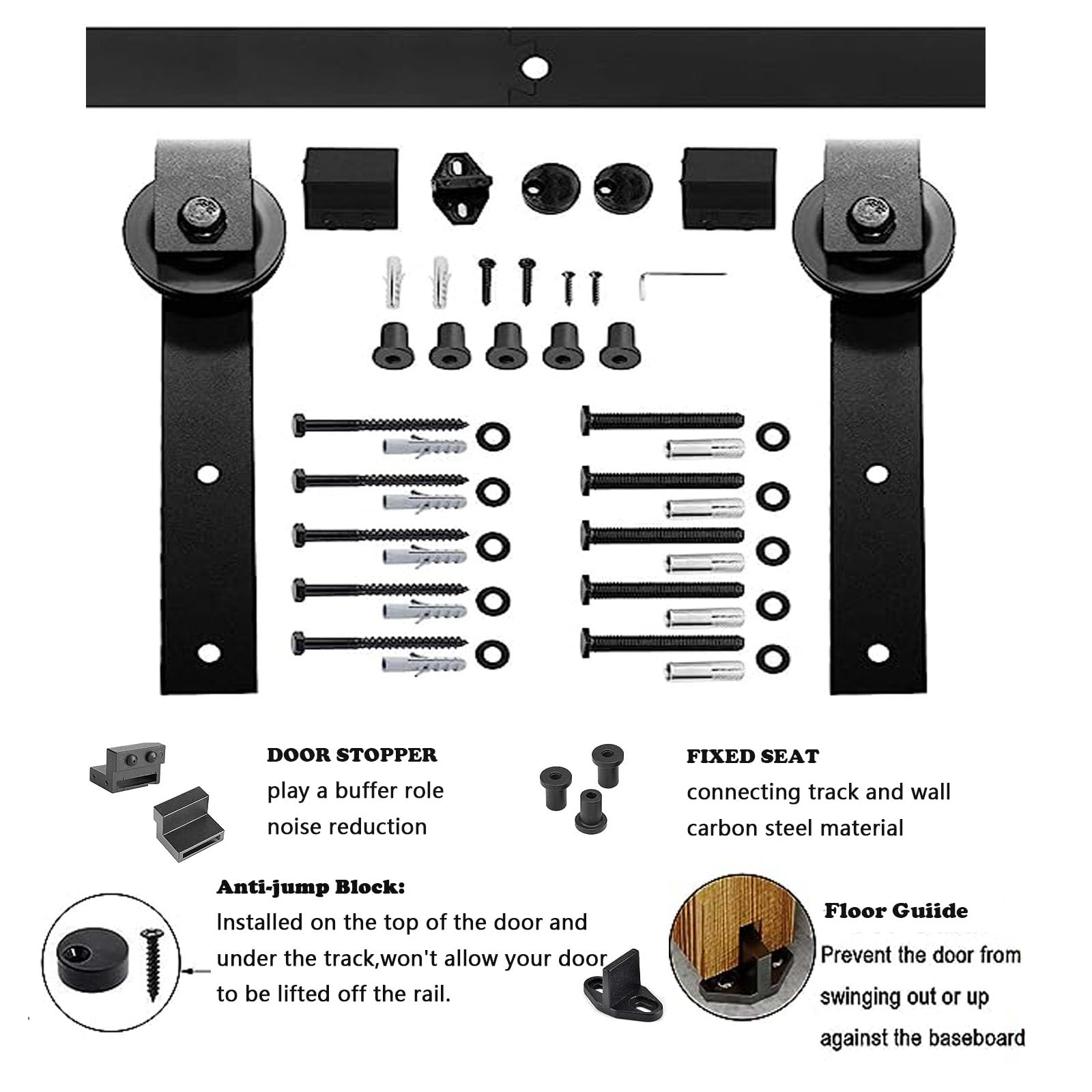 DOOR STOPPER
play a buffer role
noise reduction

FIXED SEAT
connecting track and wall
carbon steel material

Anti-jump Block:
Installed on the top of the door and under the track,won't allow your door to be lifted off the rail.

Floor Guiide
Prevent the door from swinging out or up against the baseboard