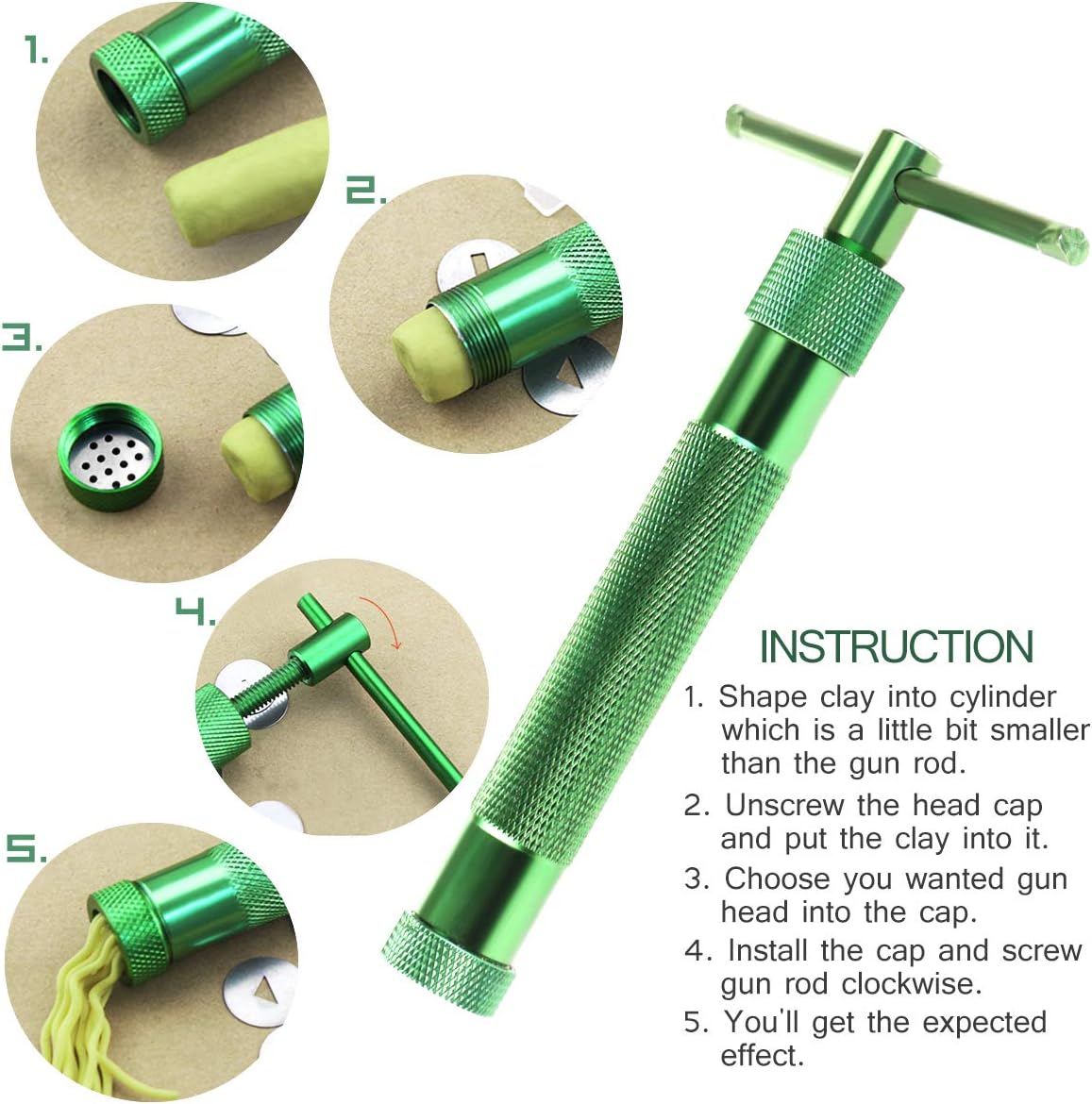 1.

2.

3.

4.

5.

INSTRUCTION

1. Shape clay into cylinder which is a little bit smaller than the gun rod.

2. Unscrew the head cap and put the clay into it.

3. Choose you wanted gun head into the cap.

4. Install the cap and screw gun rod clockwise.

5. You'll get the expected effect.