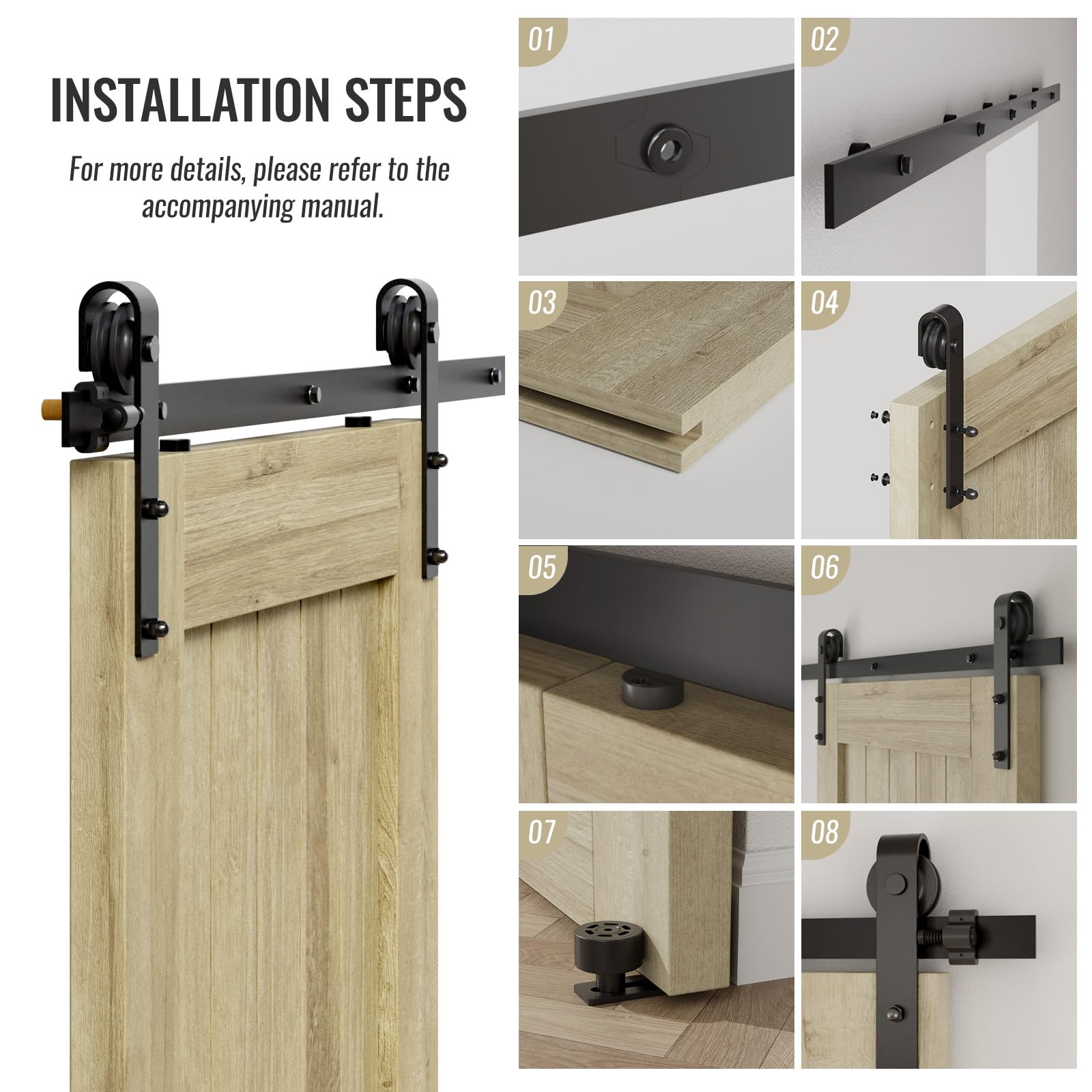 INSTALLATION STEPS

For more details, please refer to the accompanying manual.

01

02

03

04

05

06

07

08