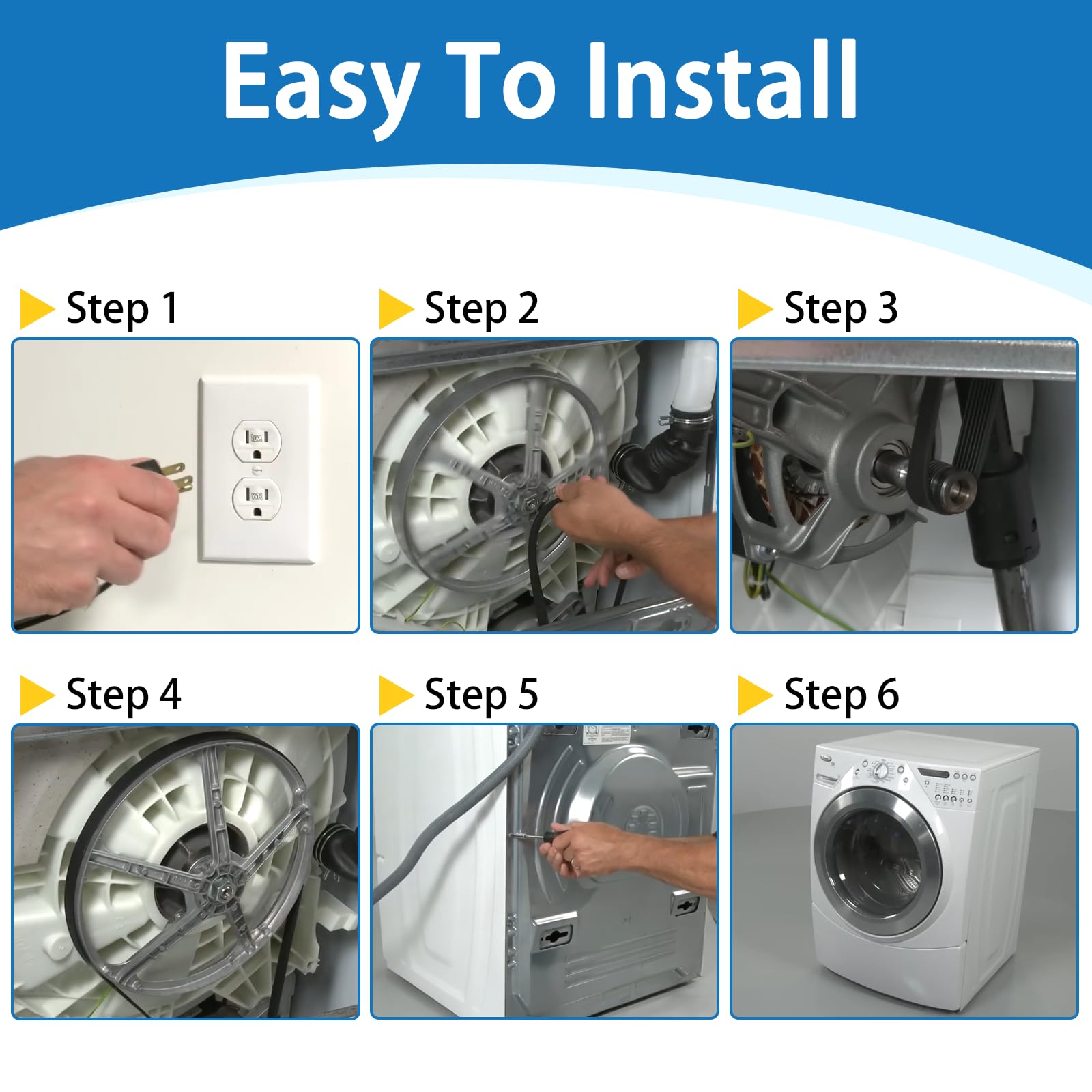 Easy To Install

Step 1

Step 2

Step 3

Step 4

Step 5

Step 6