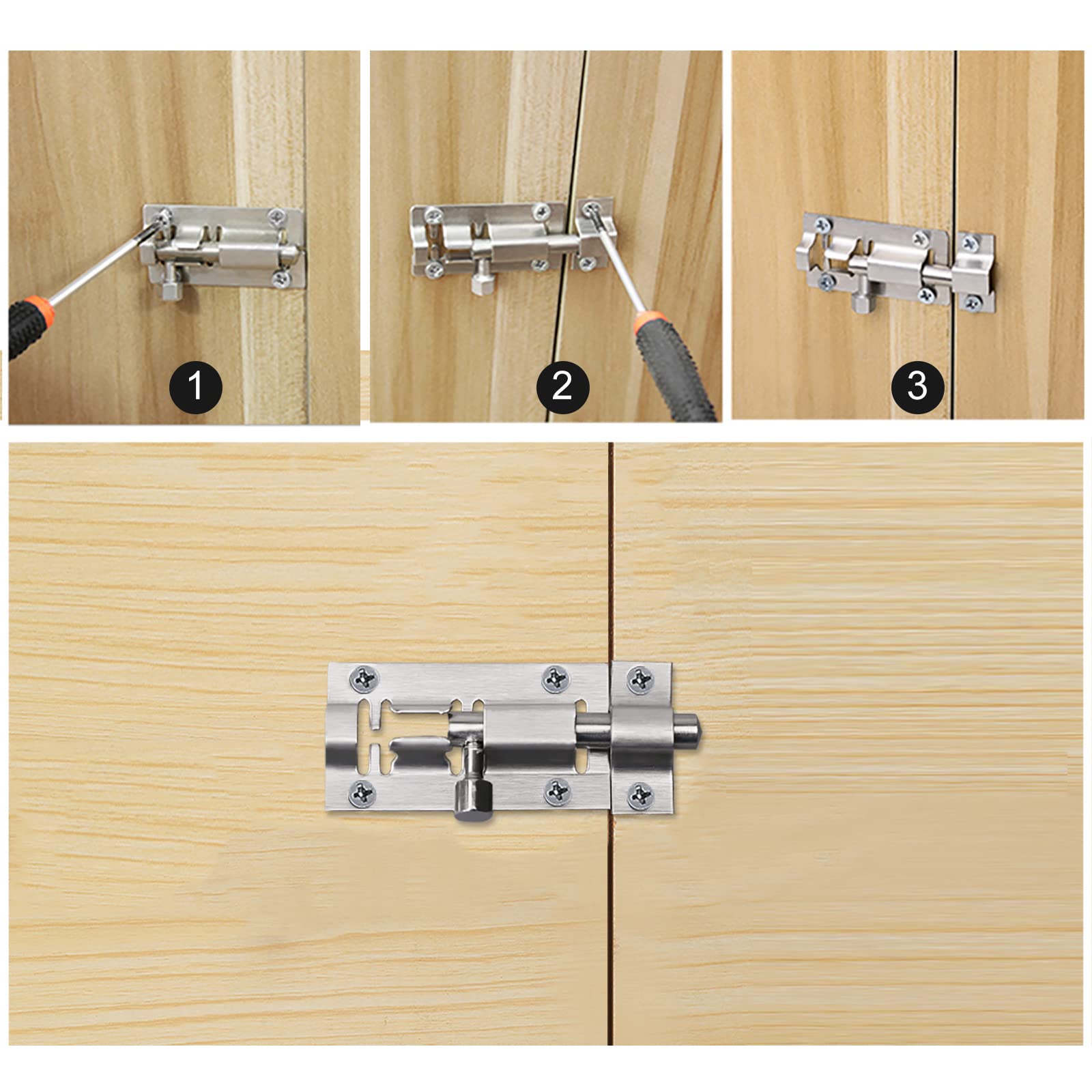 1

2

3