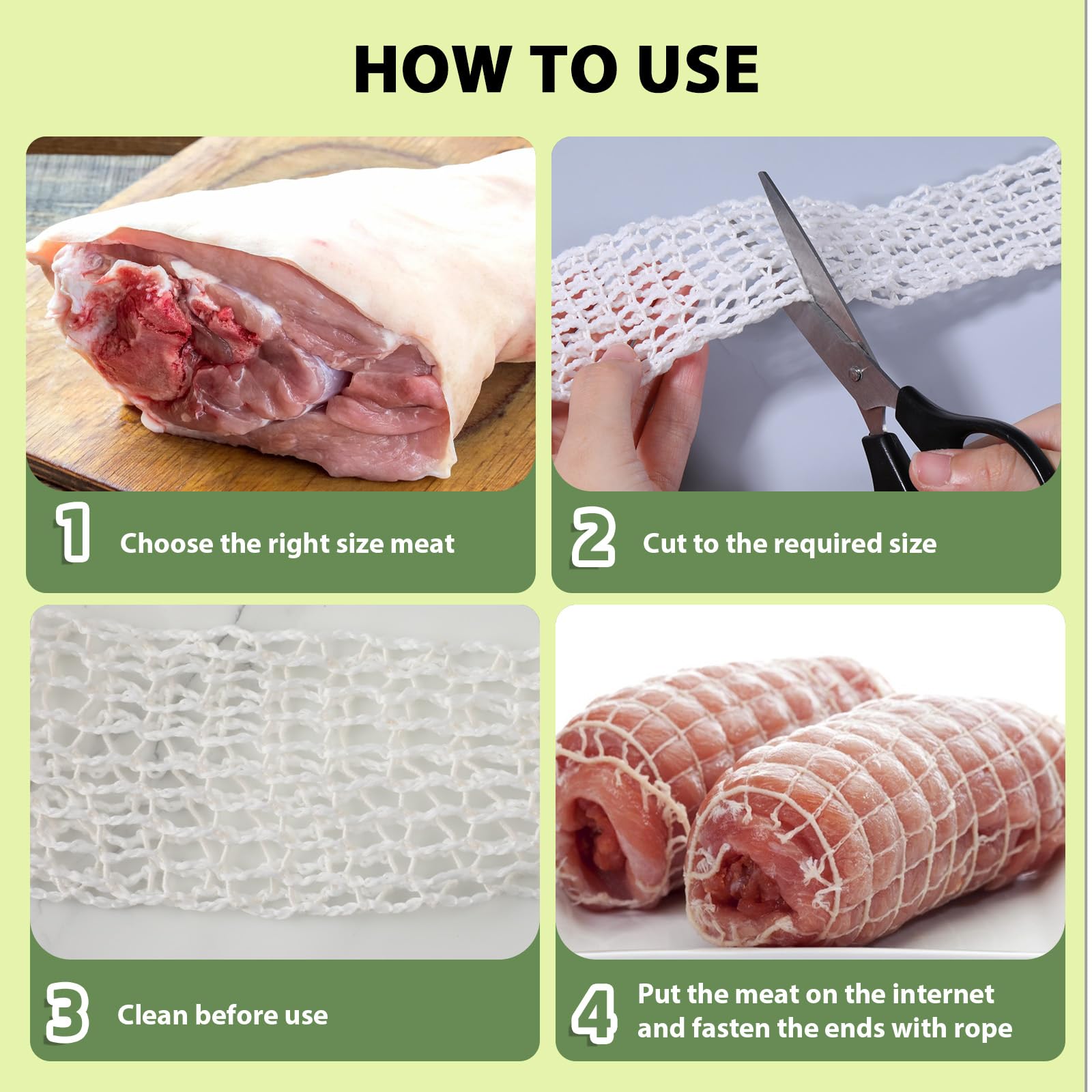 HOW TO USE

1 Choose the right size meat

2 Cut to the required size

3 Clean before use

4 Put the meat on the internet and fasten the ends with rope