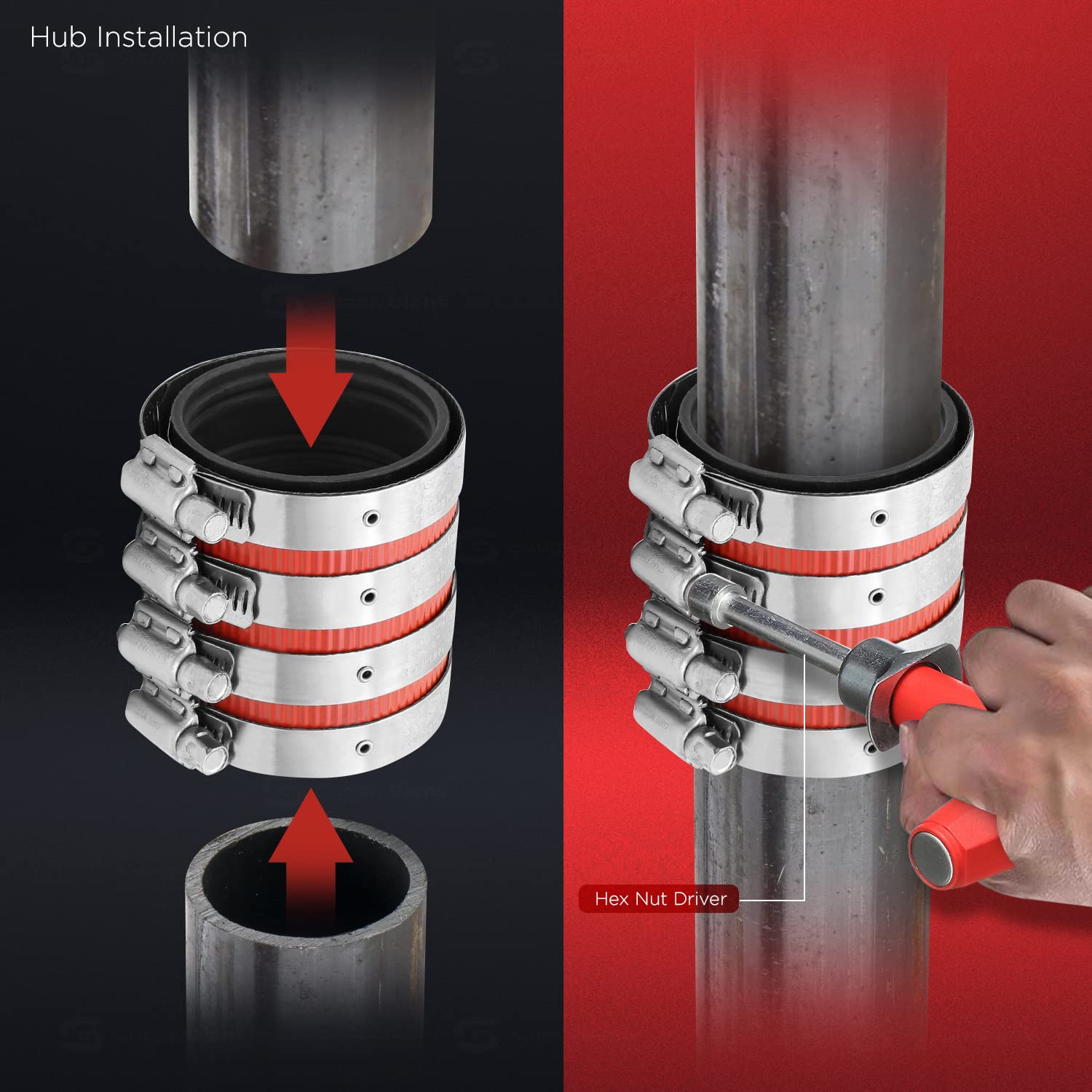 Hub Installation

Hex Nut Driver