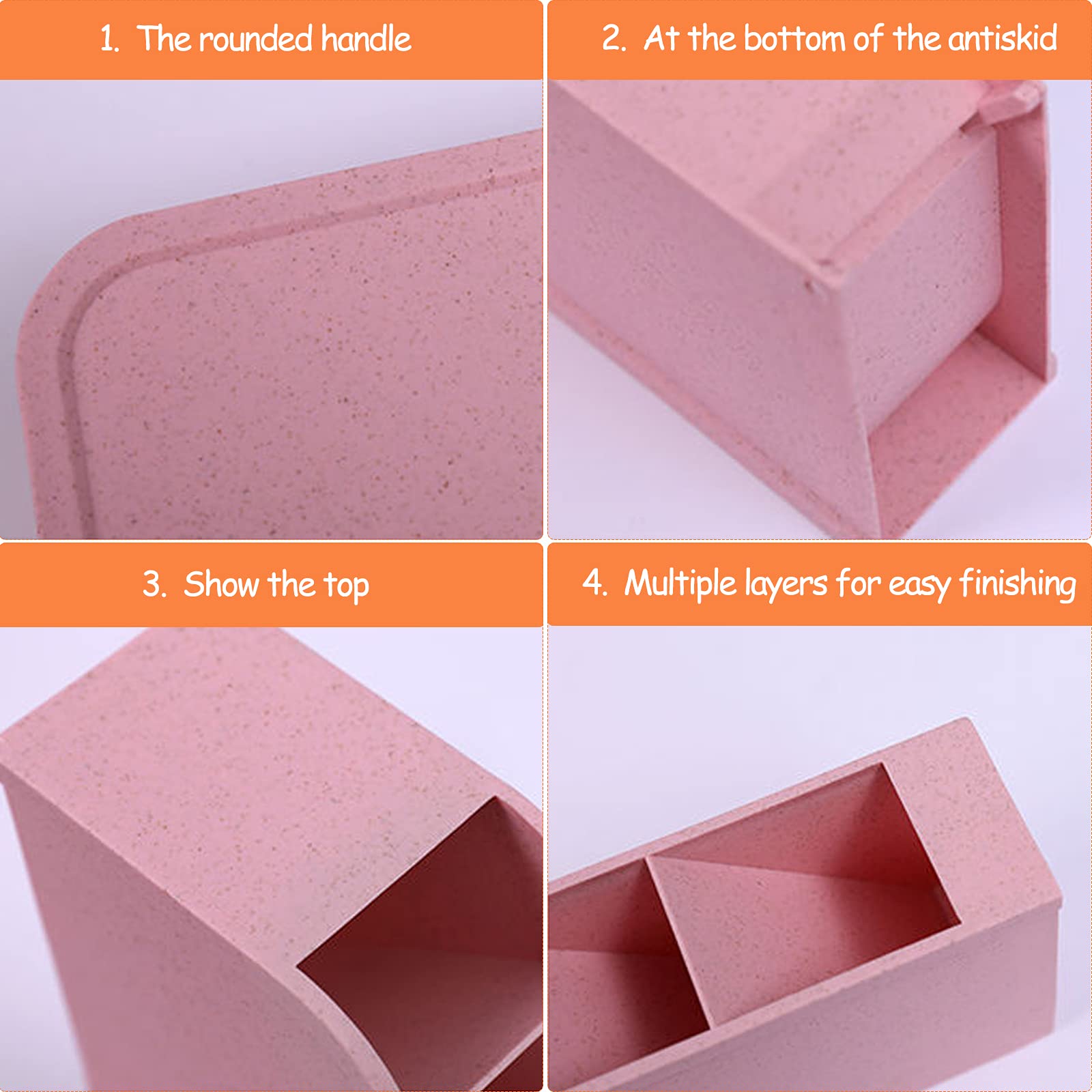 1. The rounded handle

2. At the bottom of the antiskid

3. Show the top

4. Multiple layers for easy finishing