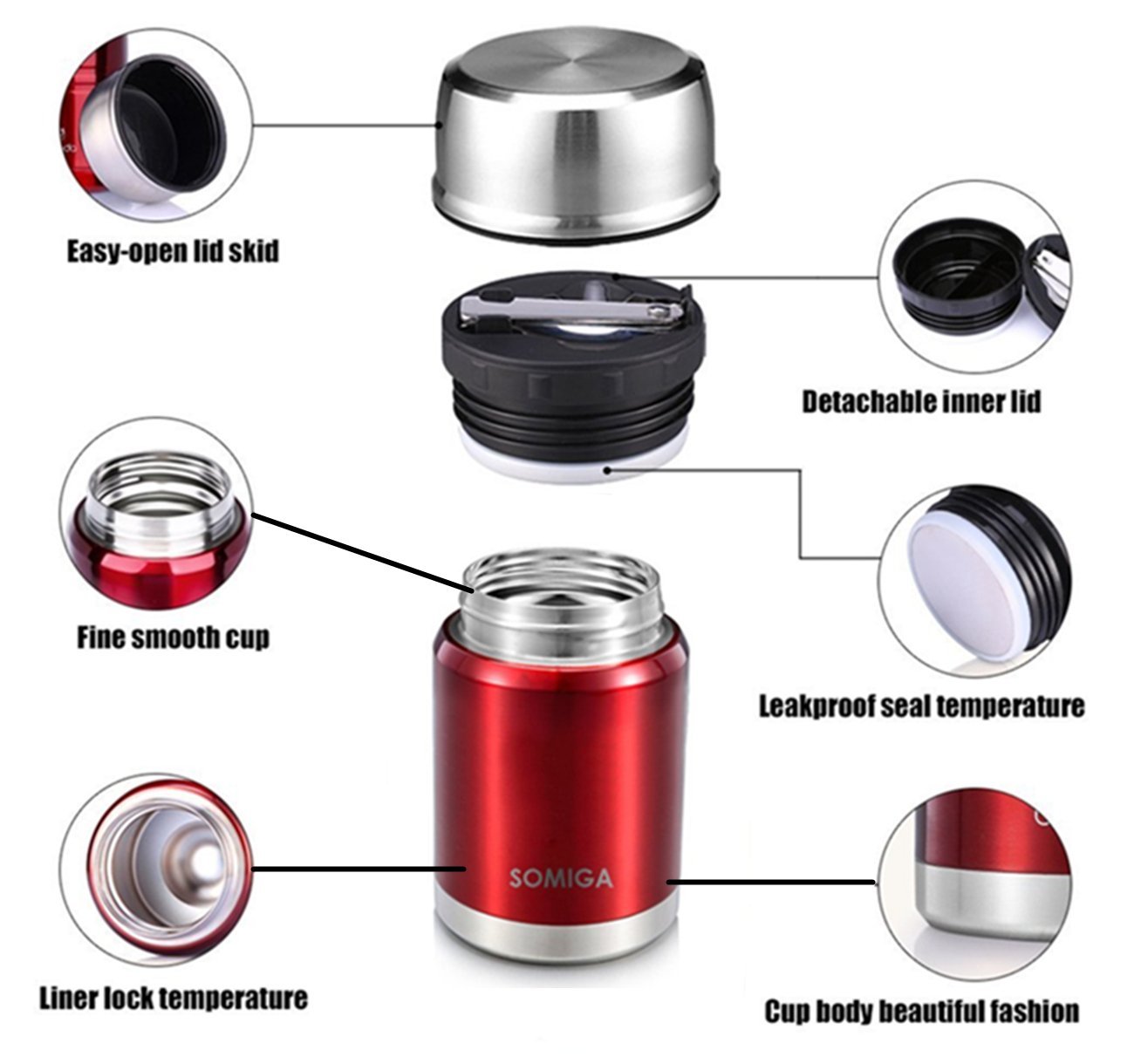 Easy-open lid skid

Detachable inner lid

Fine smooth cup

Leakproof seal temperature

SOMIGA

Liner lock temperature

Cup body beautiful fashion