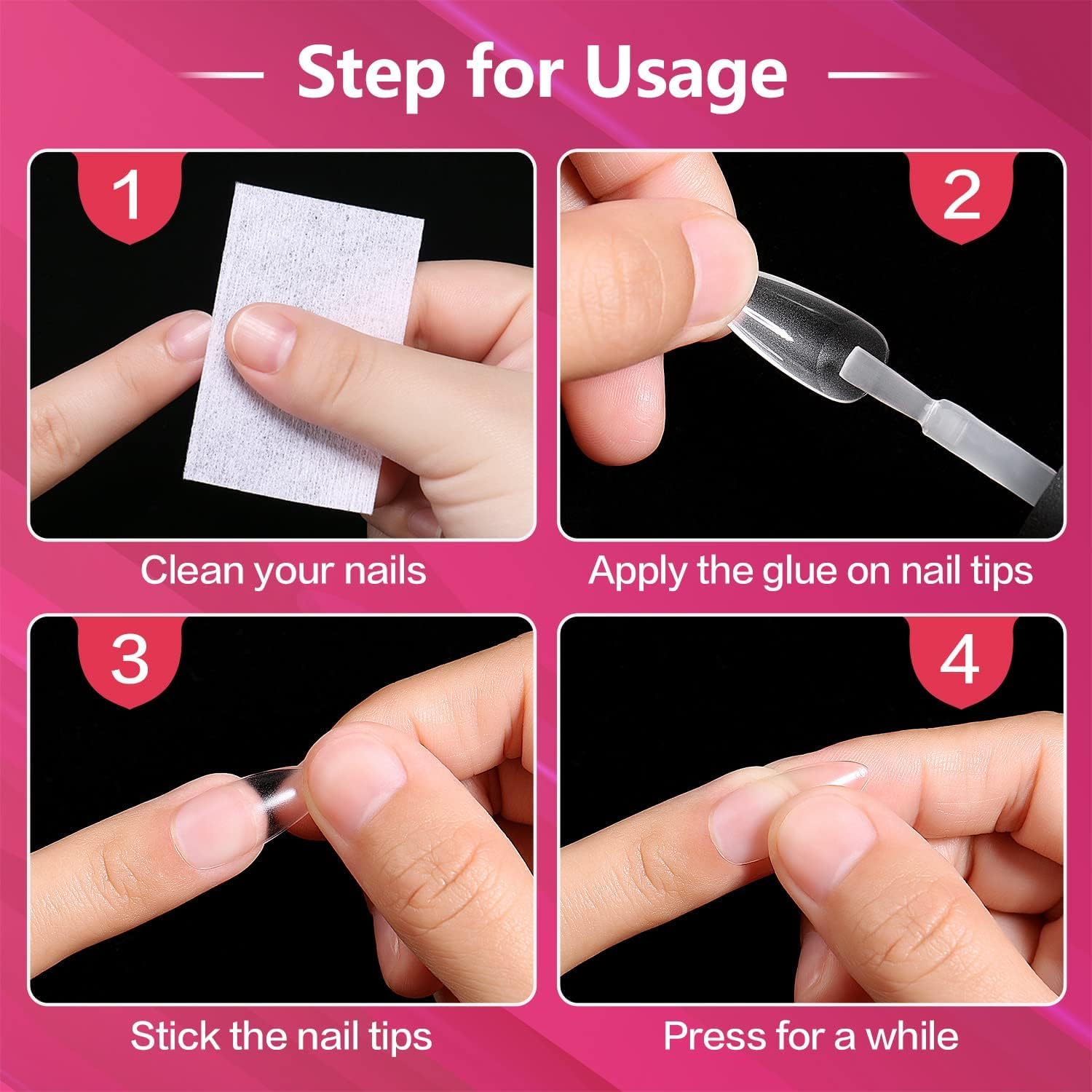 Step for Usage

1

Clean your nails

2

Apply the glue on nail tips

3

Stick the nail tips

4

Press for a while