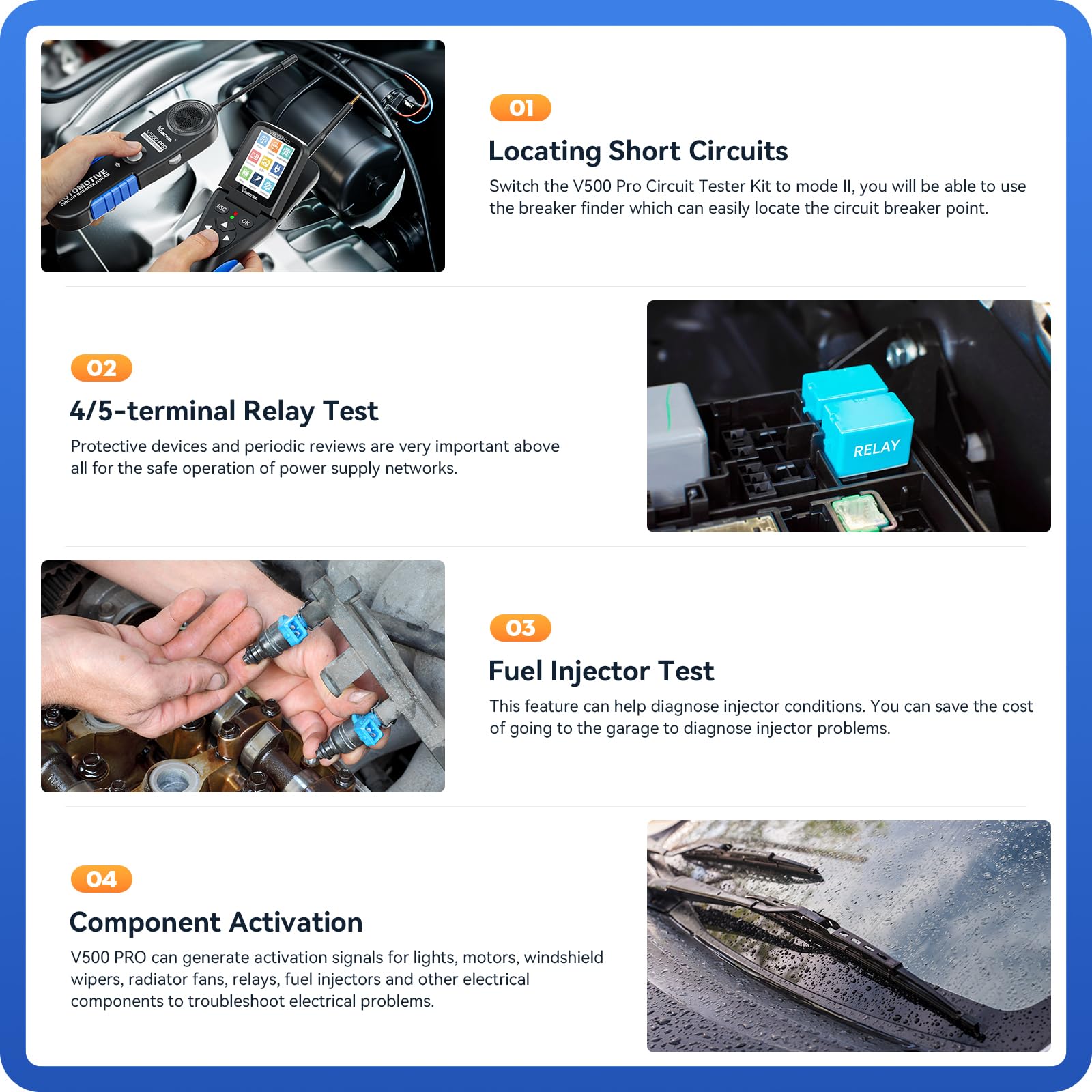 AUTOMOTIVE
CIRCUIT BREAKER FINDER
V500 PRO
ESC
OK

01
Locating Short Circuits
Switch the V500 Pro Circuit Tester Kit to mode II, you will be able to use the breaker finder which can easily locate the circuit breaker point.

02
4/5-terminal Relay Test
Protective devices and periodic reviews are very important above all for the safe operation of power supply networks.

RELAY

03
Fuel Injector Test
This feature can help diagnose injector conditions. You can save the cost of going to the garage to diagnose injector problems.

04
Component Activation
V500 PRO can generate activation signals for lights, motors, windshield wipers, radiator fans, relays, fuel injectors and other electrical components to troubleshoot electrical problems.