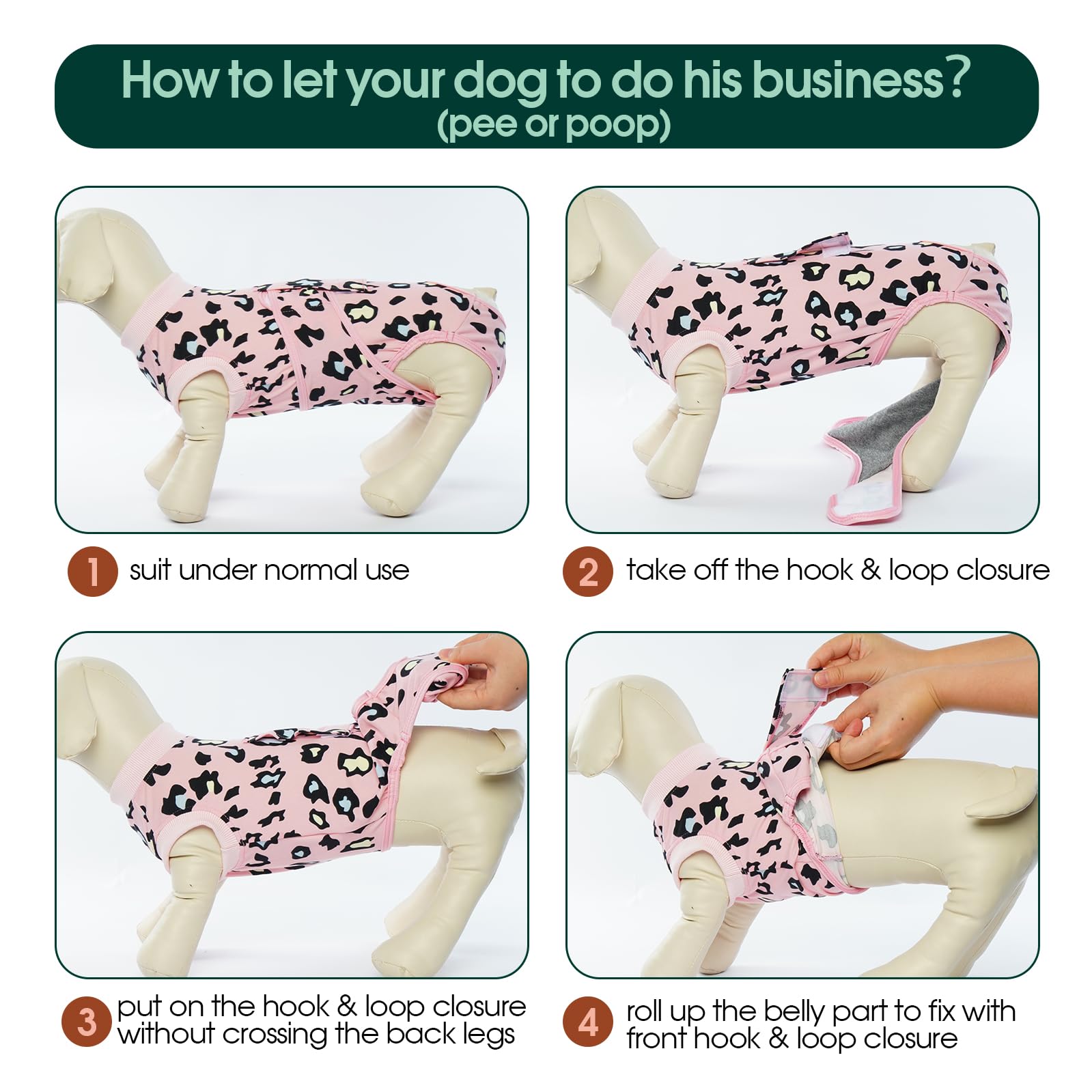 How to let your dog to do his business?
(pee or poop)

1 suit under normal use

2 take off the hook & loop closure

3 put on the hook & loop closure without crossing the back legs

4 roll up the belly part to fix with front hook & loop closure