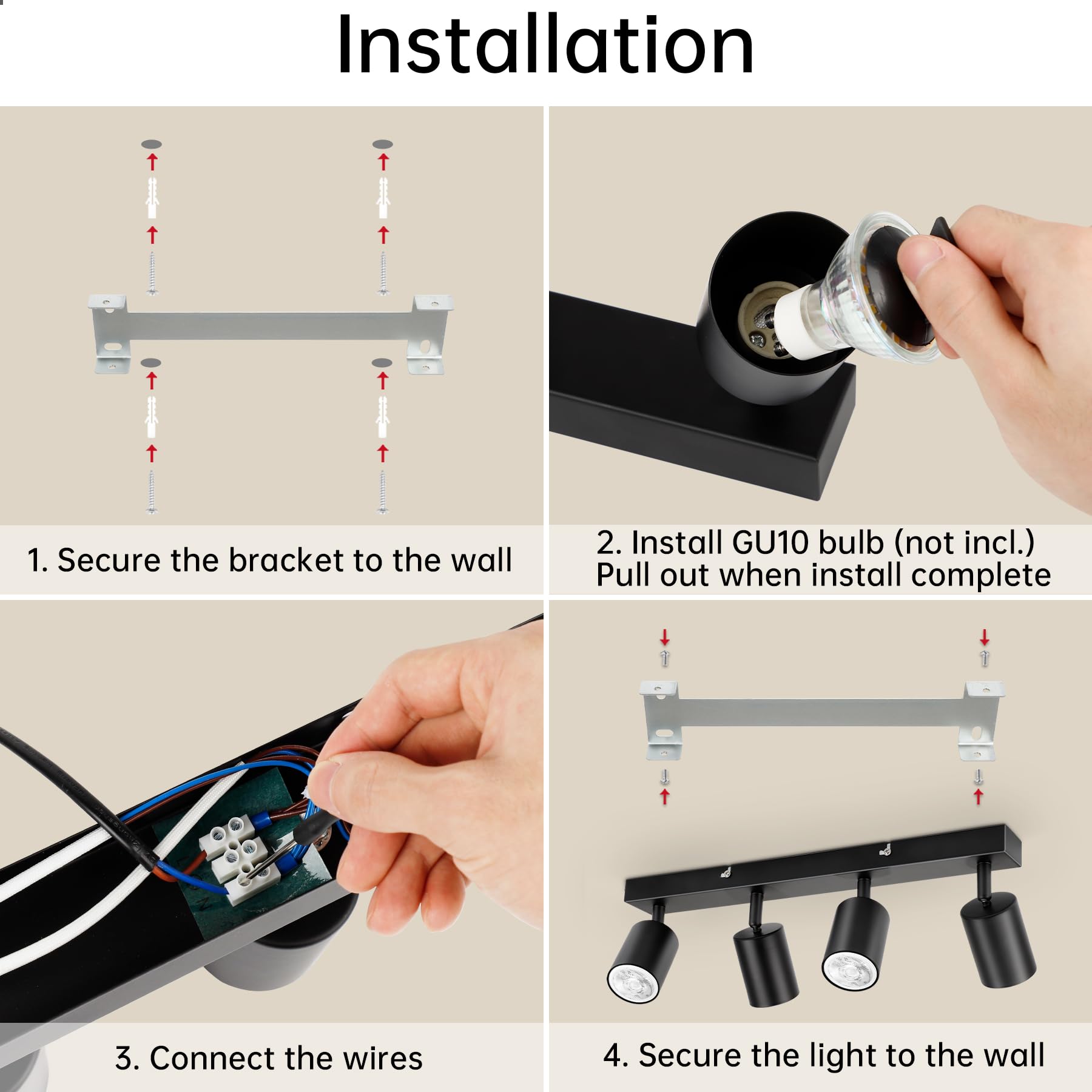 Installation

1. Secure the bracket to the wall

2. Install GU10 bulb (not incl.)
Pull out when install complete

3. Connect the wires

4. Secure the light to the wall