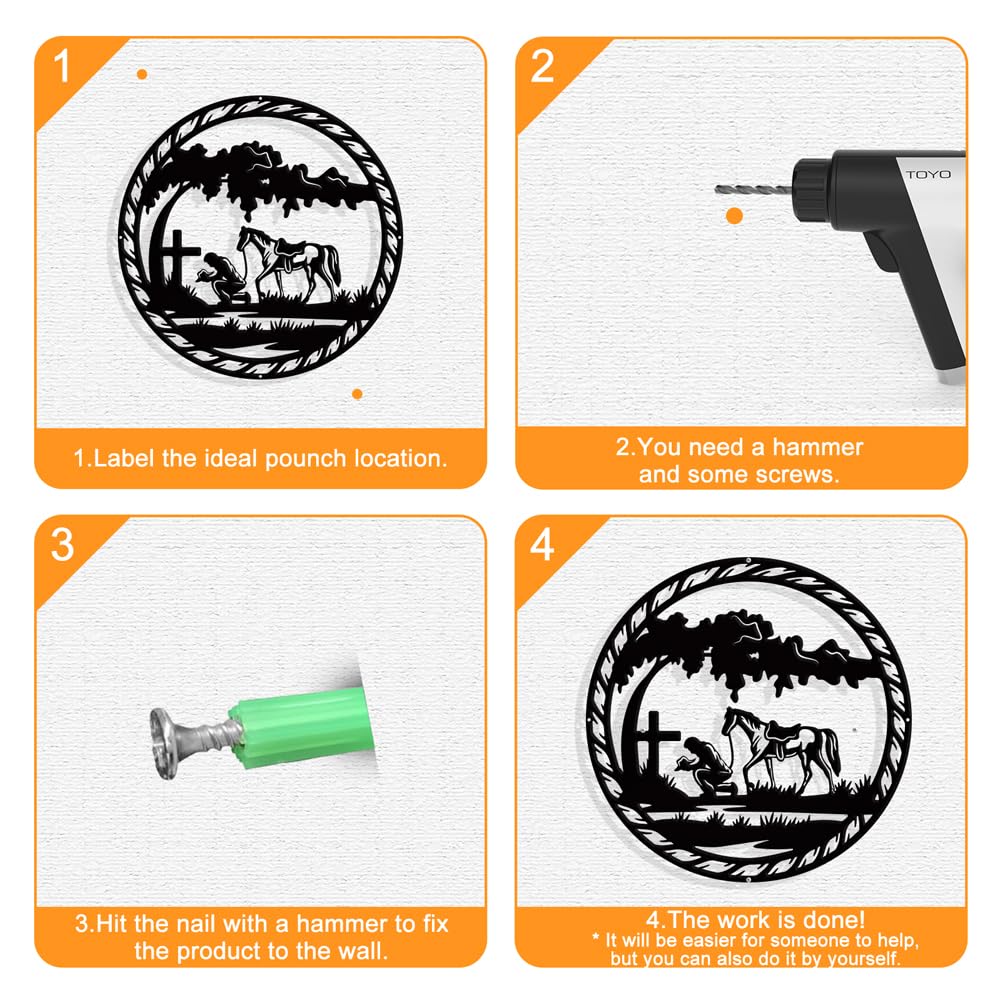 1

1.Label the ideal pounch location.

2

TOYO

2.You need a hammer and some screws.

3

3.Hit the nail with a hammer to fix the product to the wall.

4

4.The work is done!
* It will be easier for someone to help, but you can also do it by yourself.