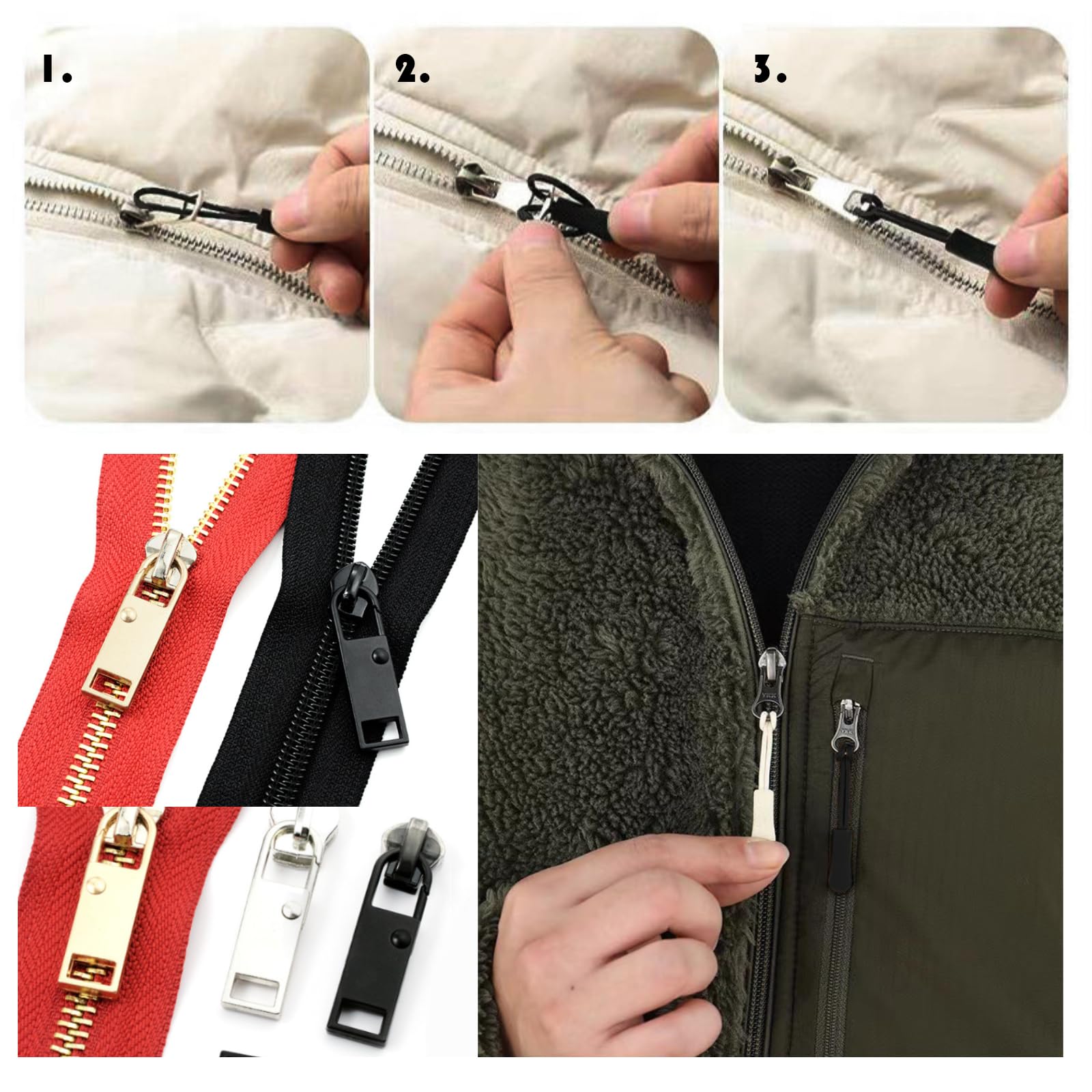 1.

2.

3.