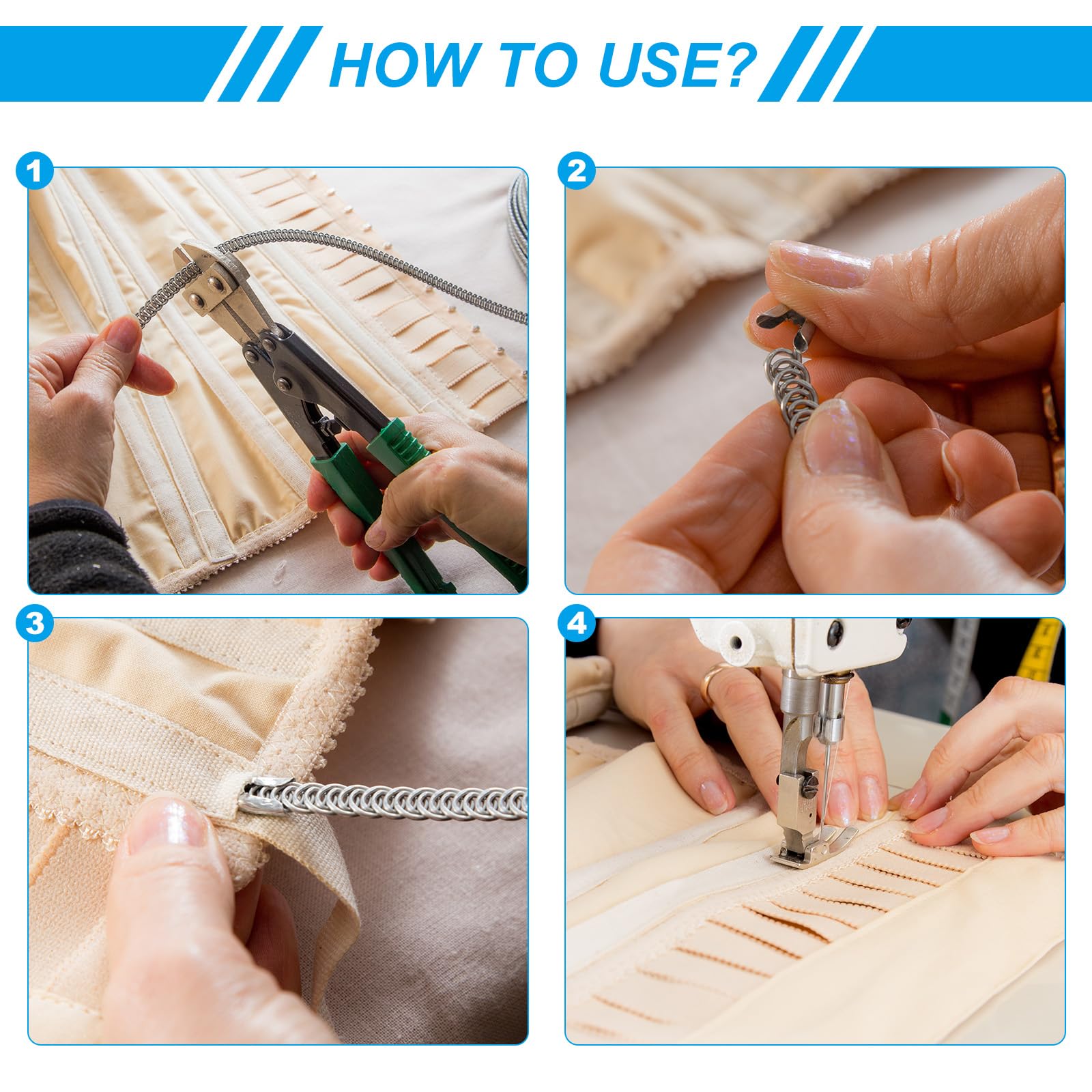 HOW TO USE?

1

2

3

4