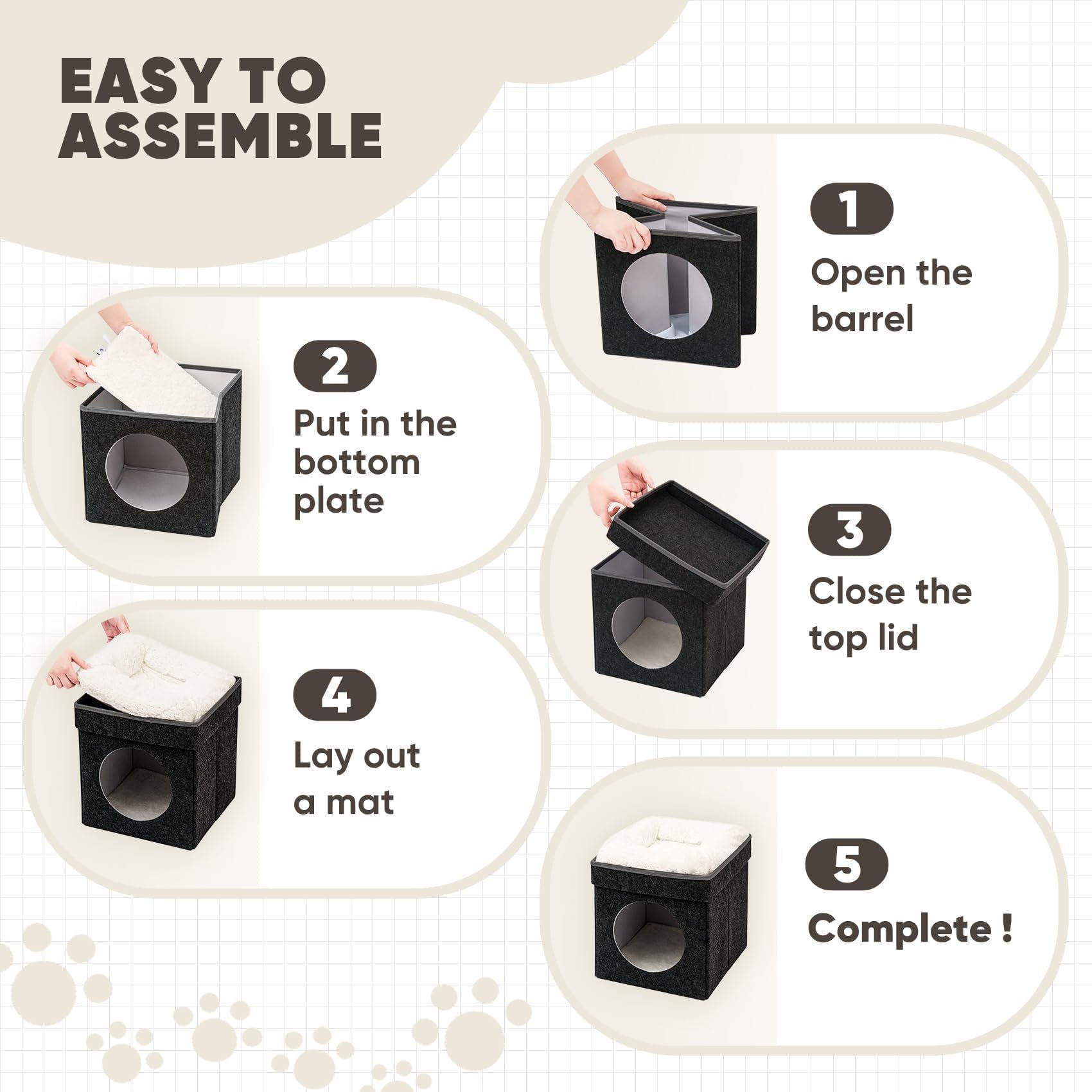 EASY TO ASSEMBLE

1
Open the barrel

2
Put in the bottom plate

3
Close the top lid

4
Lay out a mat

5
Complete !