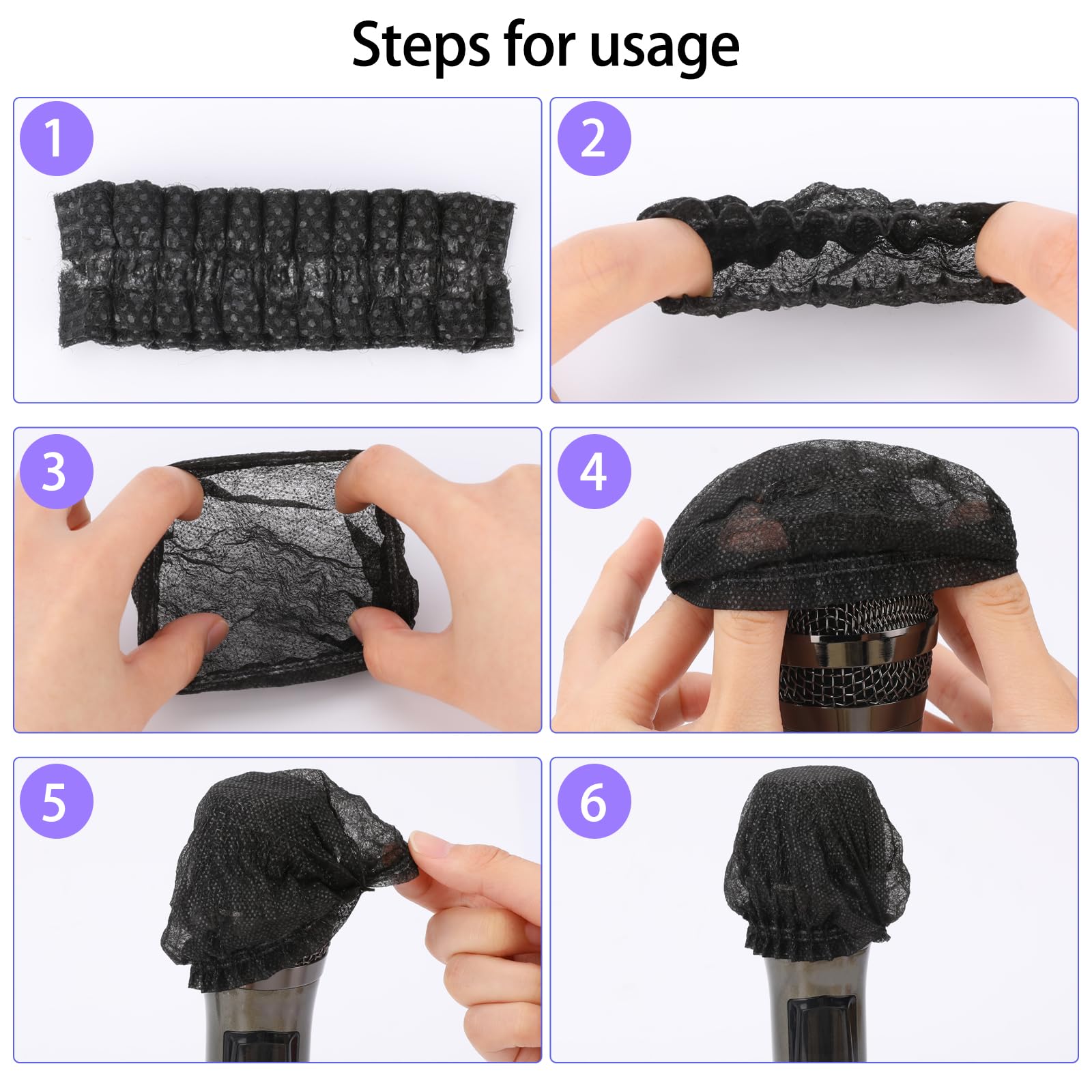 Steps for usage

1

2

3

4

5

6