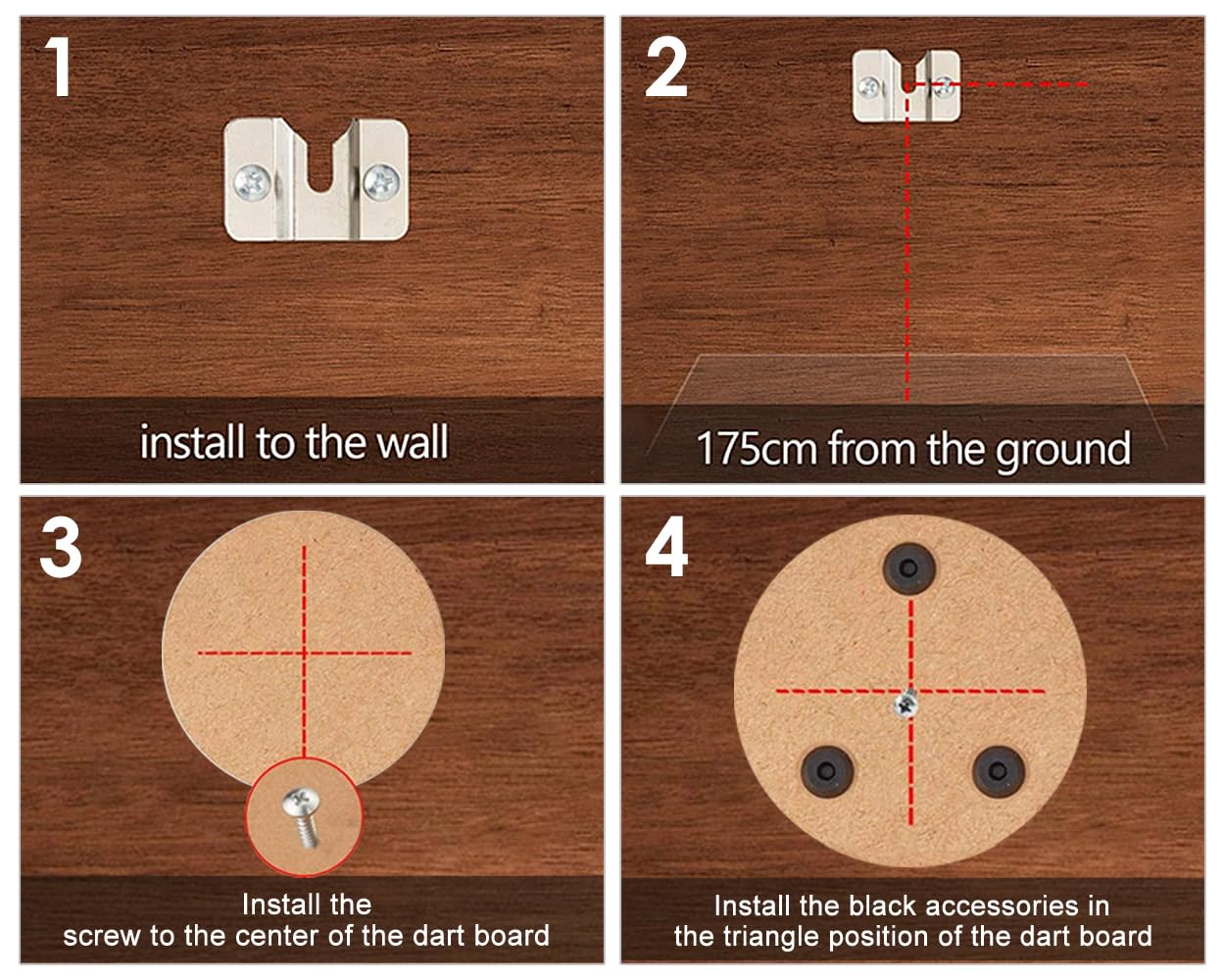 1

install to the wall

2

175cm from the ground

3

Install the
screw to the center of the dart board

4

Install the black accessories in
the triangle position of the dart board