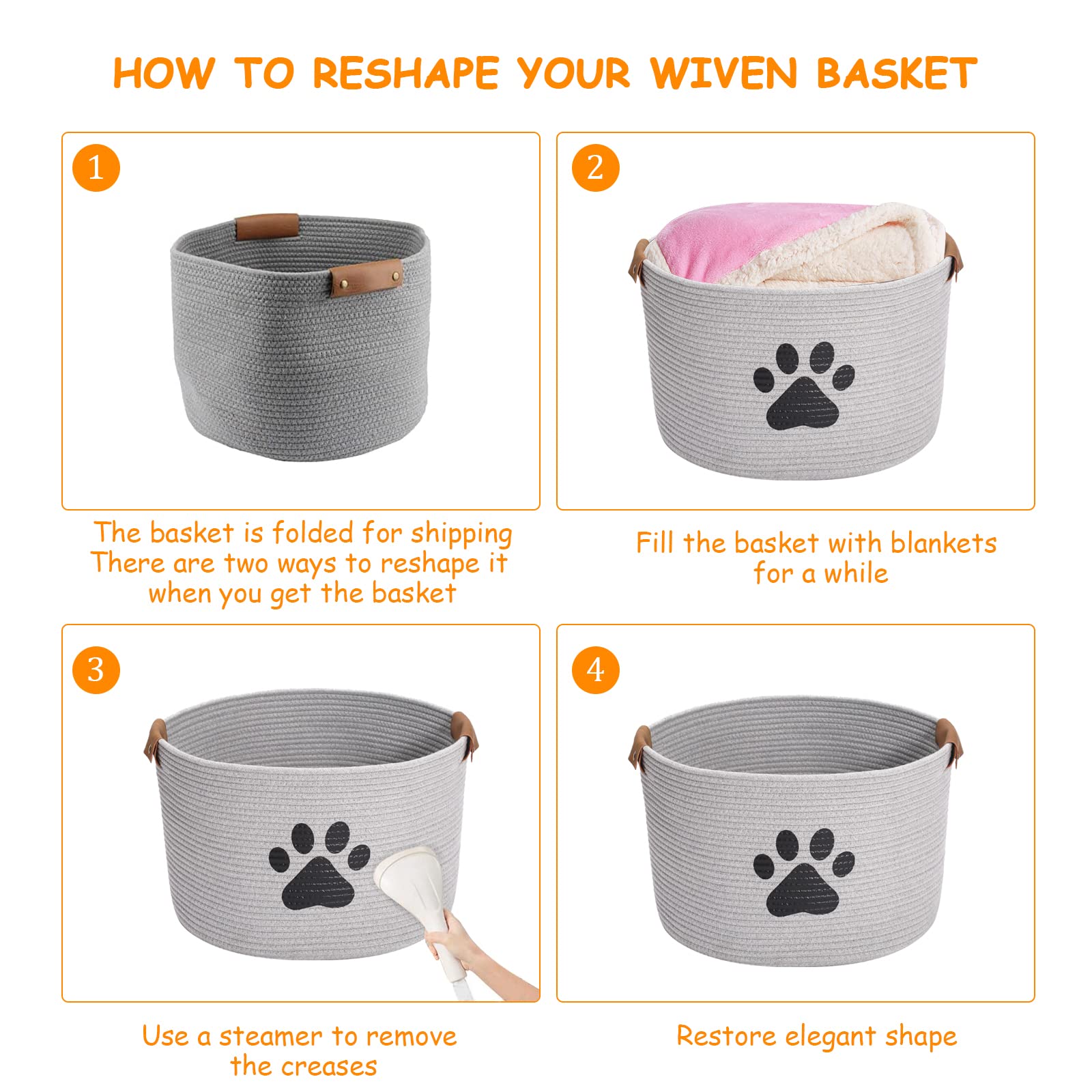 HOW TO RESHAPE YOUR WIVEN BASKET

1

The basket is folded for shipping
There are two ways to reshape it
when you get the basket

2

Fill the basket with blankets
for a while

3

Use a steamer to remove
the creases

4

Restore elegant shape