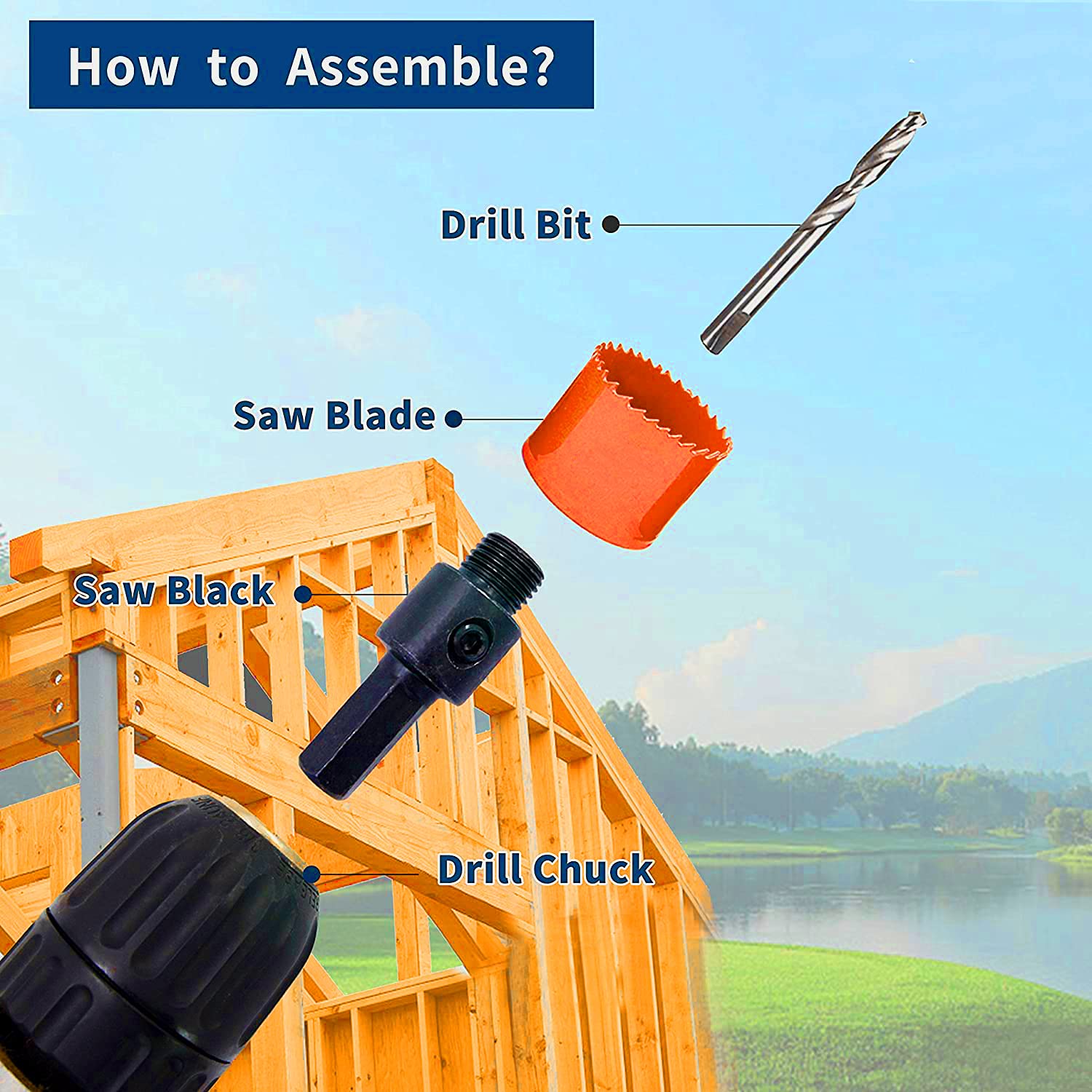 How to Assemble?

Drill Bit

Saw Blade

Saw Black

Drill Chuck