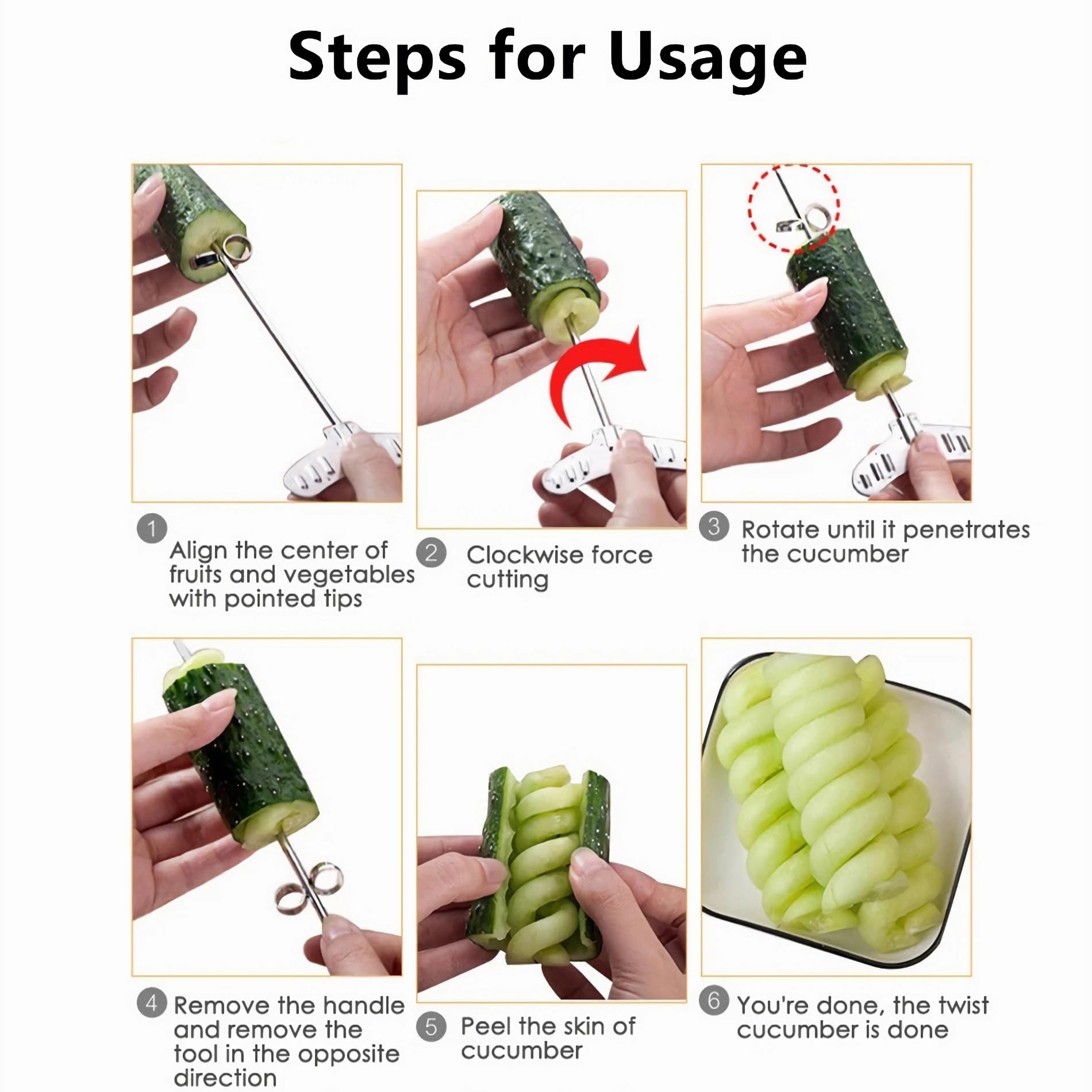 Steps for Usage

1 Align the center of fruits and vegetables with pointed tips

2 Clockwise force cutting

3 Rotate until it penetrates the cucumber

4 Remove the handle and remove the tool in the opposite direction

5 Peel the skin of cucumber

6 You're done, the twist cucumber is done