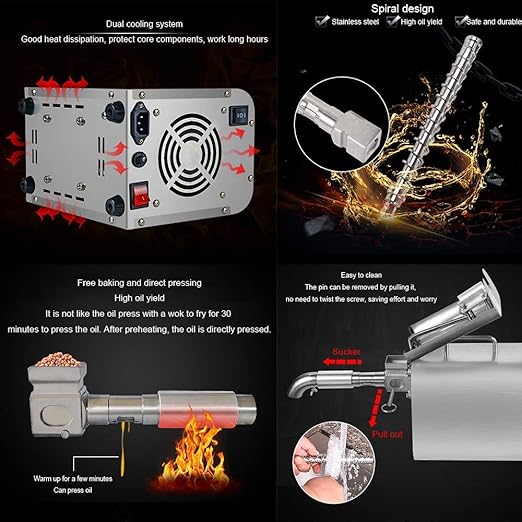 Dual cooling system

Good heat dissipation, protect core components, work long hours

Spiral design

Stainless steel High oil yield Safe and durable

Free baking and direct pressing

High oil yield

It is not like the oil press with a wok to fry for 30 minutes to press the oil. After preheating, the oil is directly pressed.

Warm up for a few minutes

Can press oil

Easy to clean

The pin can be removed by pulling it, no need to twist the screw, saving effort and worry

Sucker

Pull out