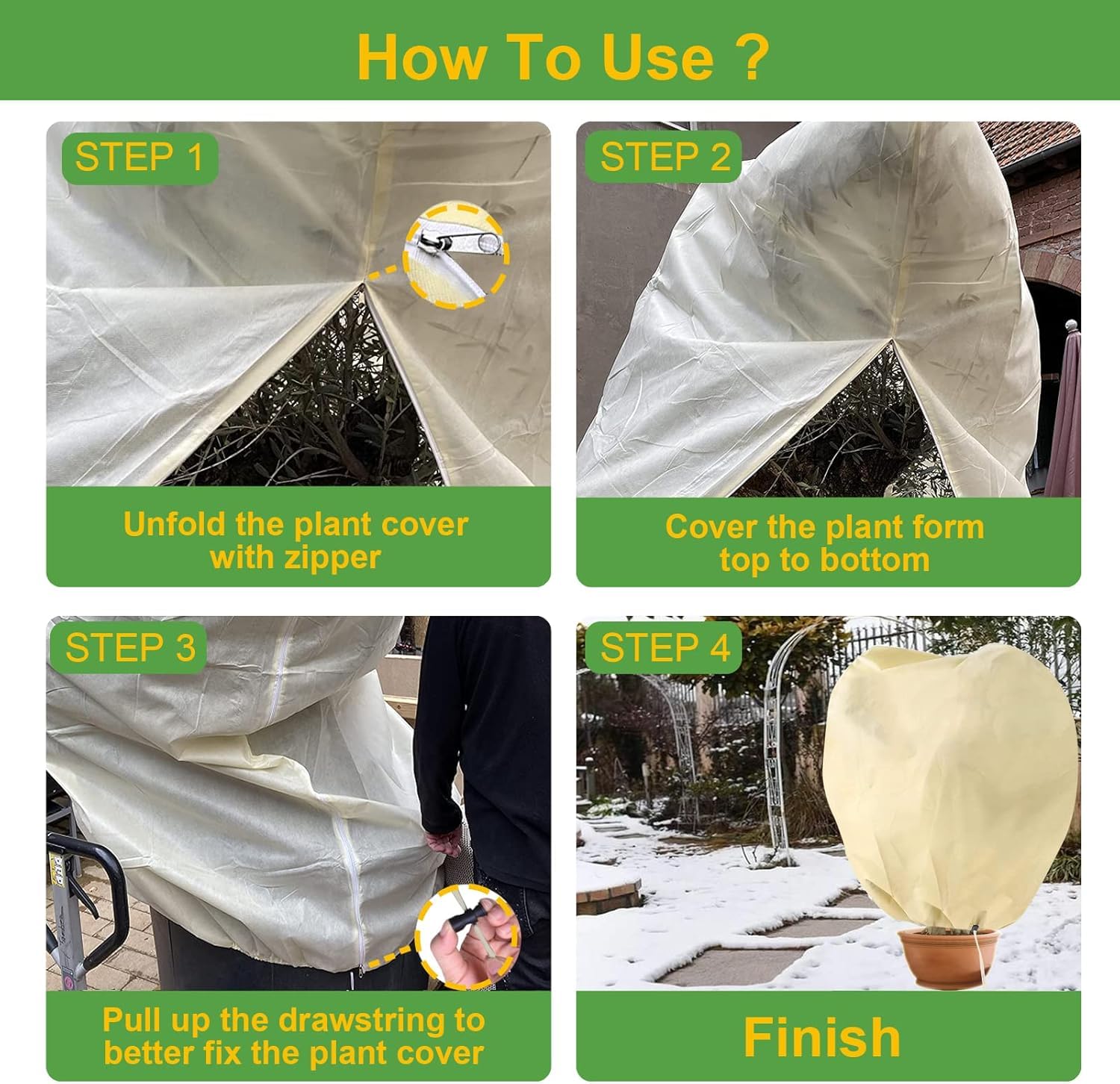 How To Use ?

STEP 1

Unfold the plant cover with zipper

STEP 2

Cover the plant form top to bottom

STEP 3

Pull up the drawstring to better fix the plant cover

STEP 4

Finish