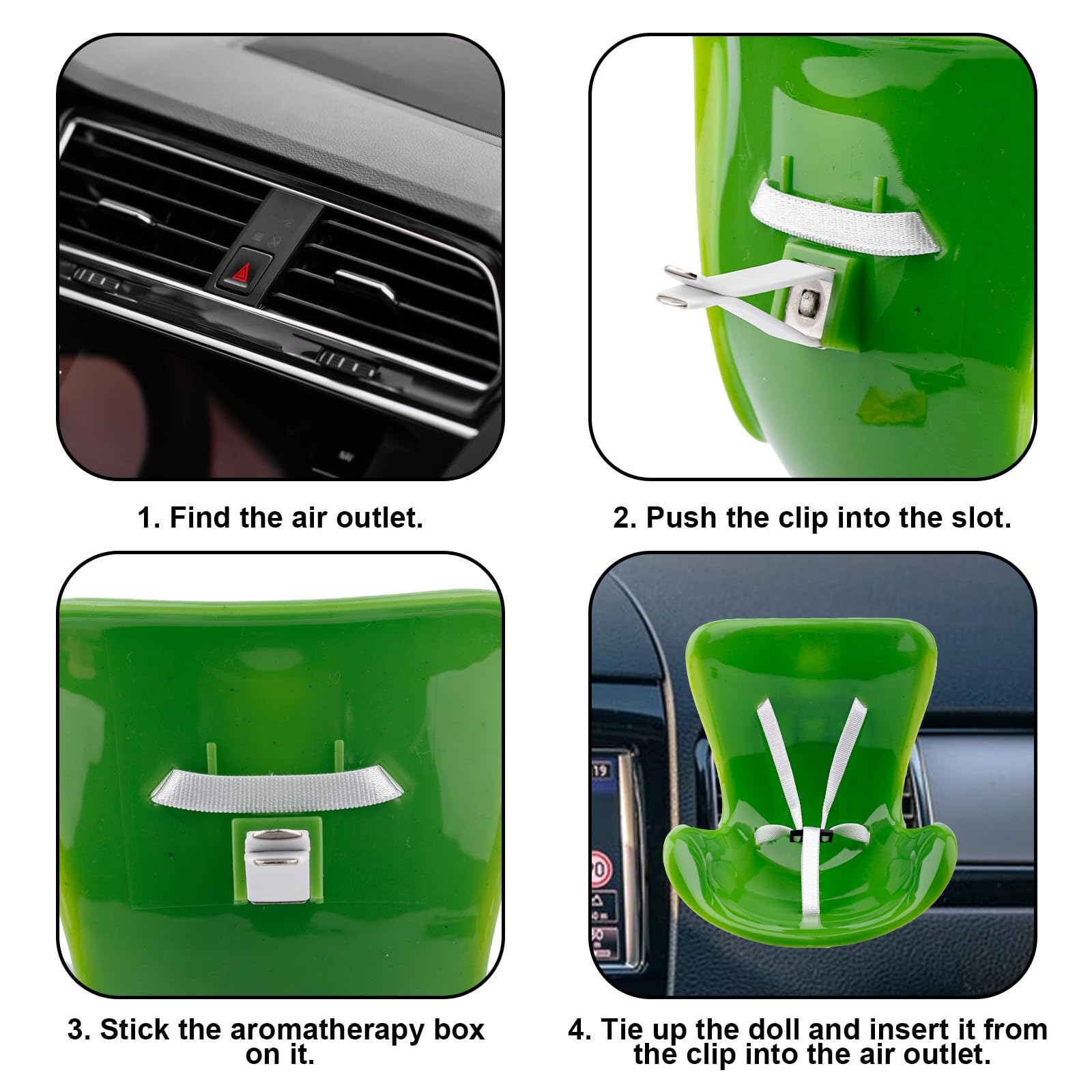 1. Find the air outlet.

2. Push the clip into the slot.

3. Stick the aromatherapy box on it.

4. Tie up the doll and insert it from the clip into the air outlet.