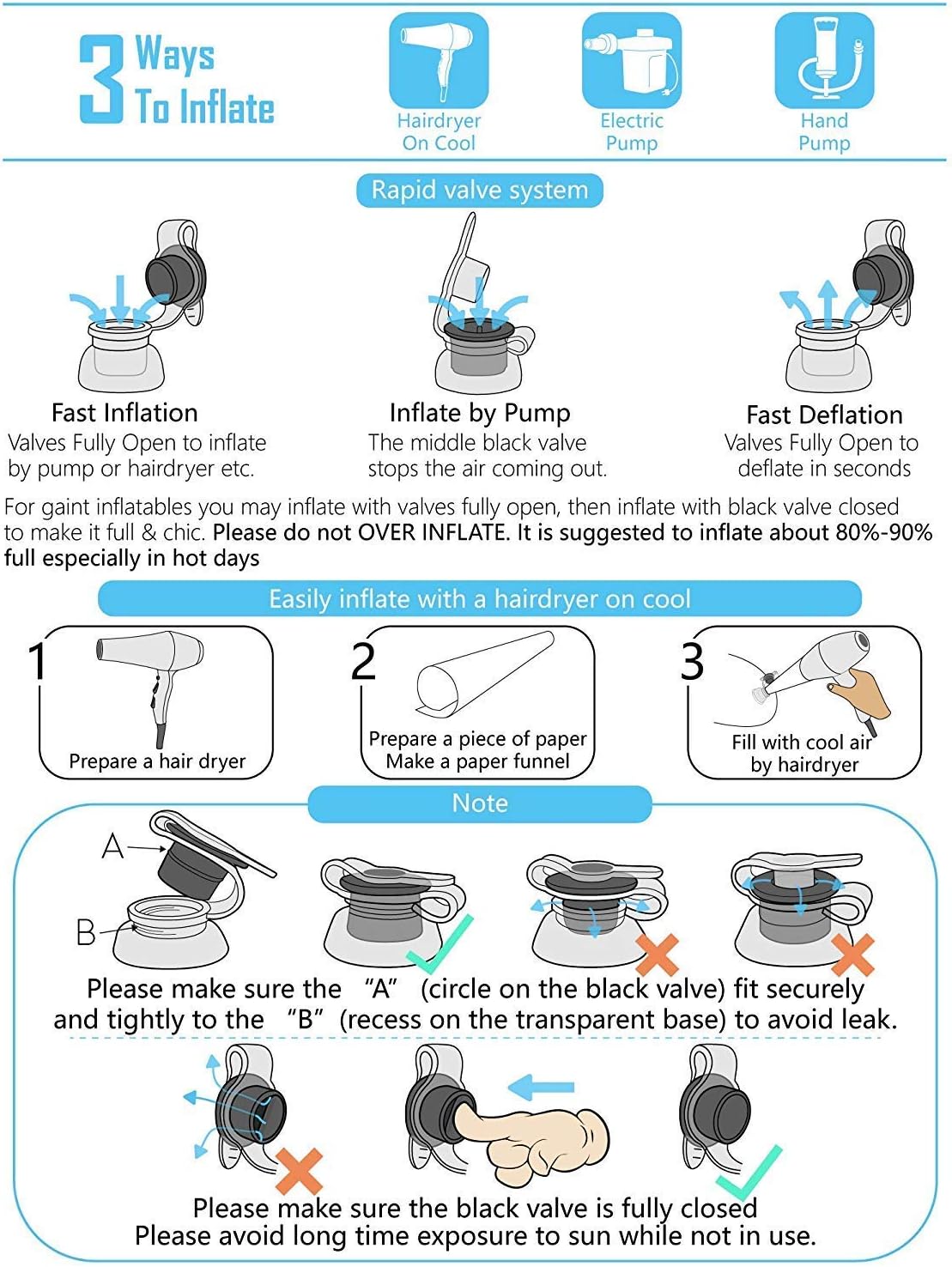 3 Ways To Inflate

Hairdryer On Cool

Electric Pump

Hand Pump

Rapid valve system

Fast Inflation
Valves Fully Open to inflate by pump or hairdryer etc.

Inflate by Pump
The middle black valve stops the air coming out.

Fast Deflation
Valves Fully Open to deflate in seconds

For gaint inflatables you may inflate with valves fully open, then inflate with black valve closed to make it full & chic. Please do not OVER INFLATE. It is suggested to inflate about 80%-90% full especially in hot days

Easily inflate with a hairdryer on cool

1
Prepare a hair dryer

2
Prepare a piece of paper
Make a paper funnel

3
Fill with cool air by hairdryer

Note

A

B

Please make sure the "A" (circle on the black valve) fit securely and tightly to the "B" (recess on the transparent base) to avoid leak.

Please make sure the black valve is fully closed
Please avoid long time exposure to sun while not in use.