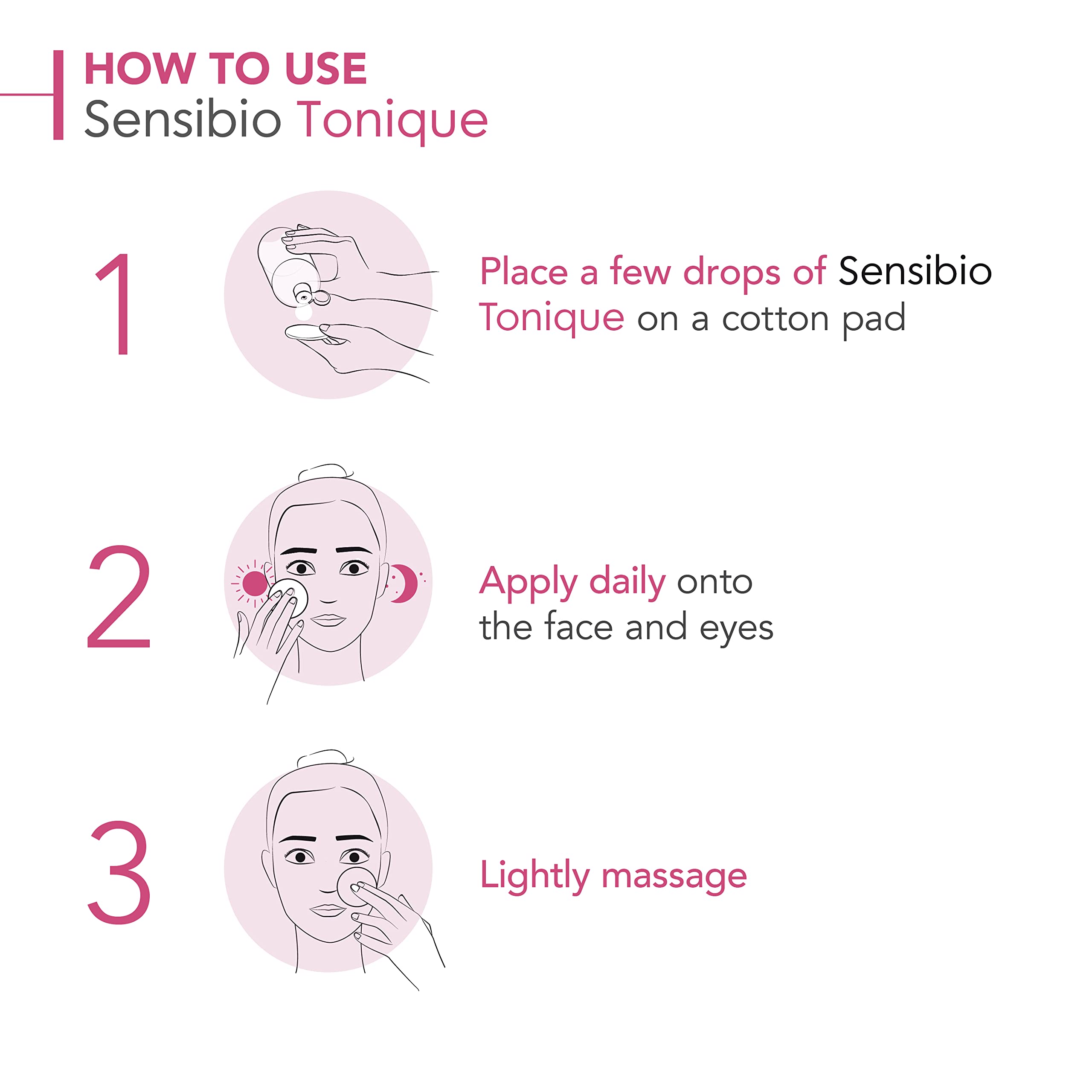 HOW TO USE
Sensibio Tonique

1

Place a few drops of Sensibio Tonique on a cotton pad

2

Apply daily onto the face and eyes

3

Lightly massage