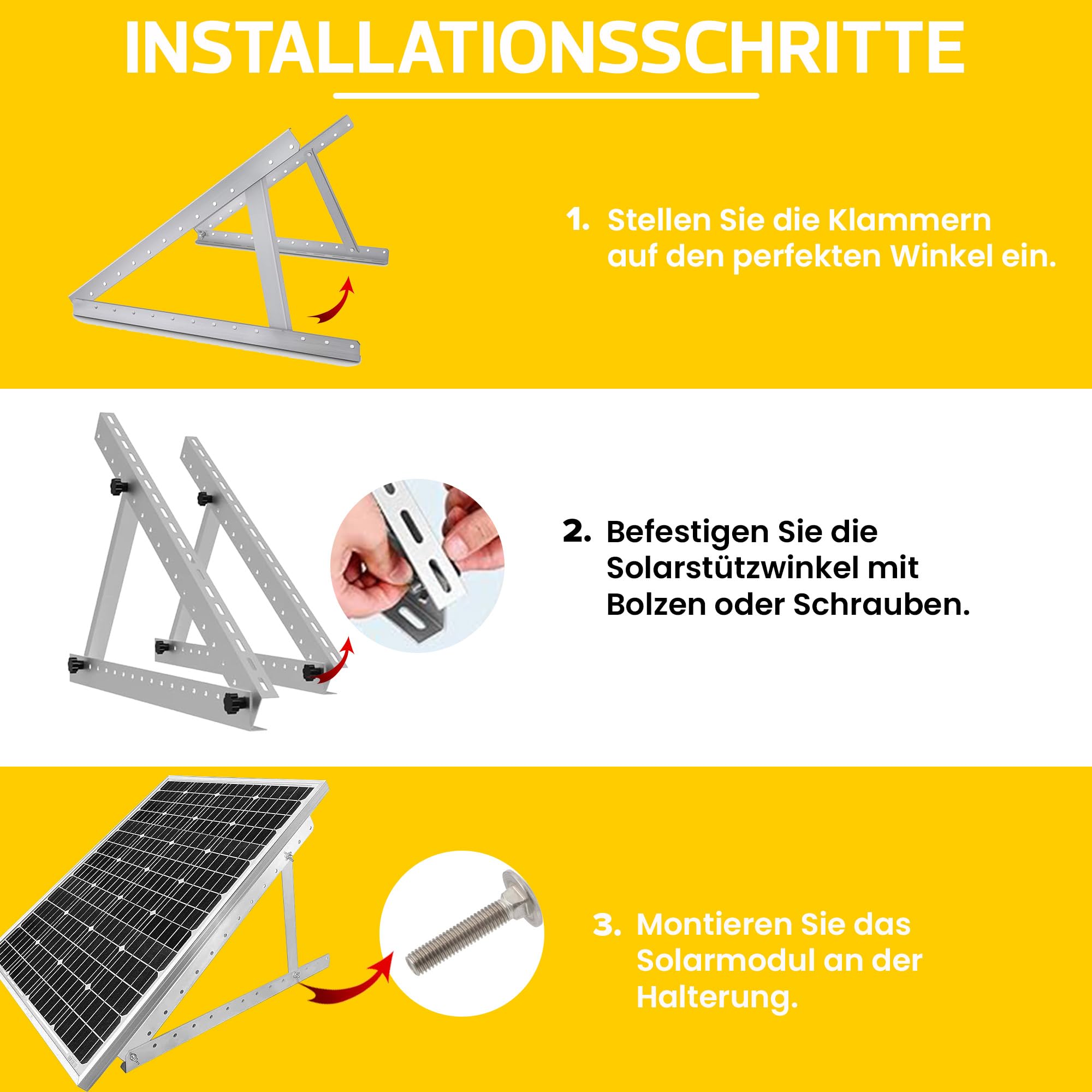 INSTALLATIONSSCHRITTE

1. Stellen Sie die Klammern auf den perfekten Winkel ein.

2. Befestigen Sie die Solarstützwinkel mit Bolzen oder Schrauben.

3. Montieren Sie das Solarmodul an der Halterung.