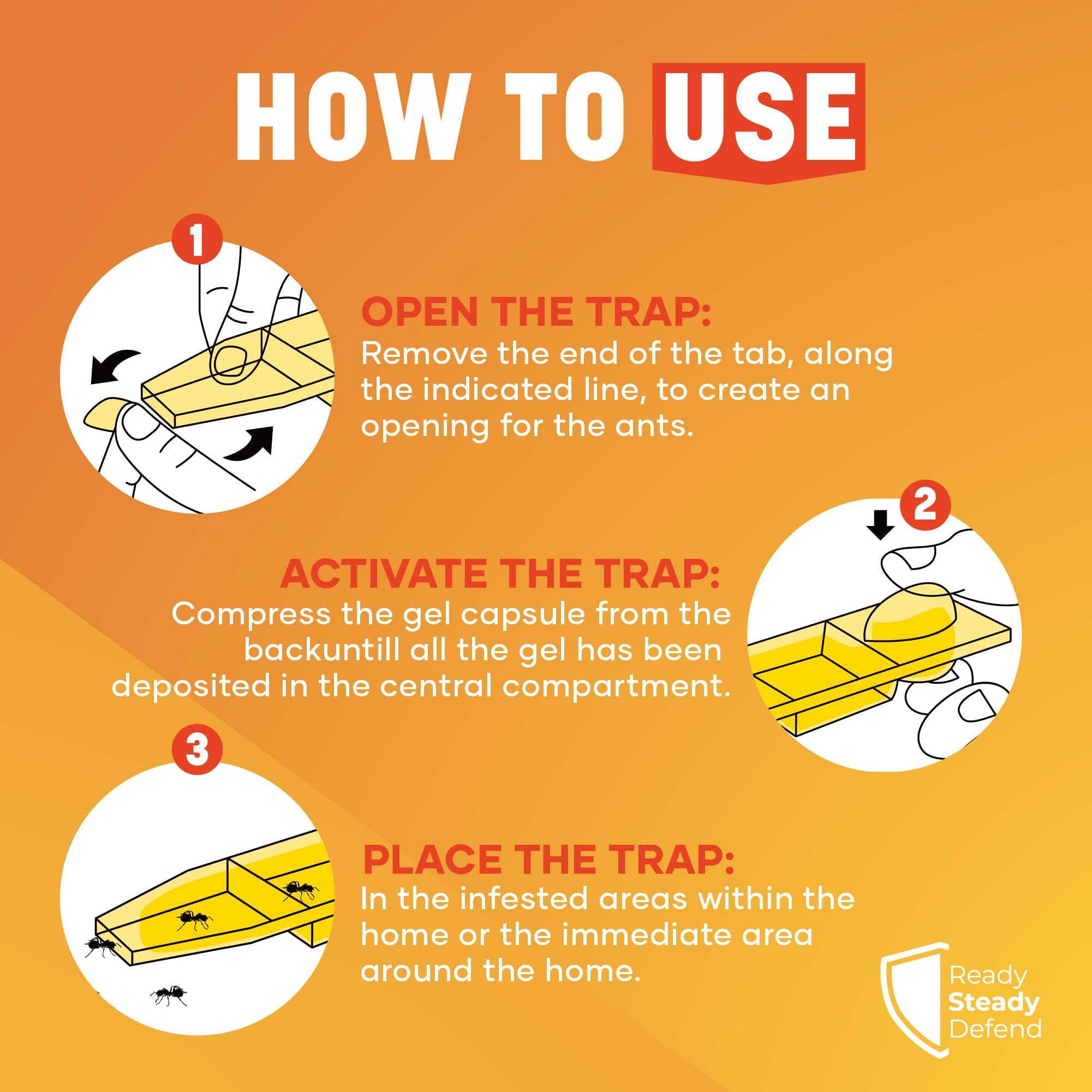 HOW TO USE

1

OPEN THE TRAP:
Remove the end of the tab, along the indicated line, to create an opening for the ants.

2

ACTIVATE THE TRAP:
Compress the gel capsule from the backuntill all the gel has been deposited in the central compartment.

3

PLACE THE TRAP:
In the infested areas within the home or the immediate area around the home.

Ready Steady Defend