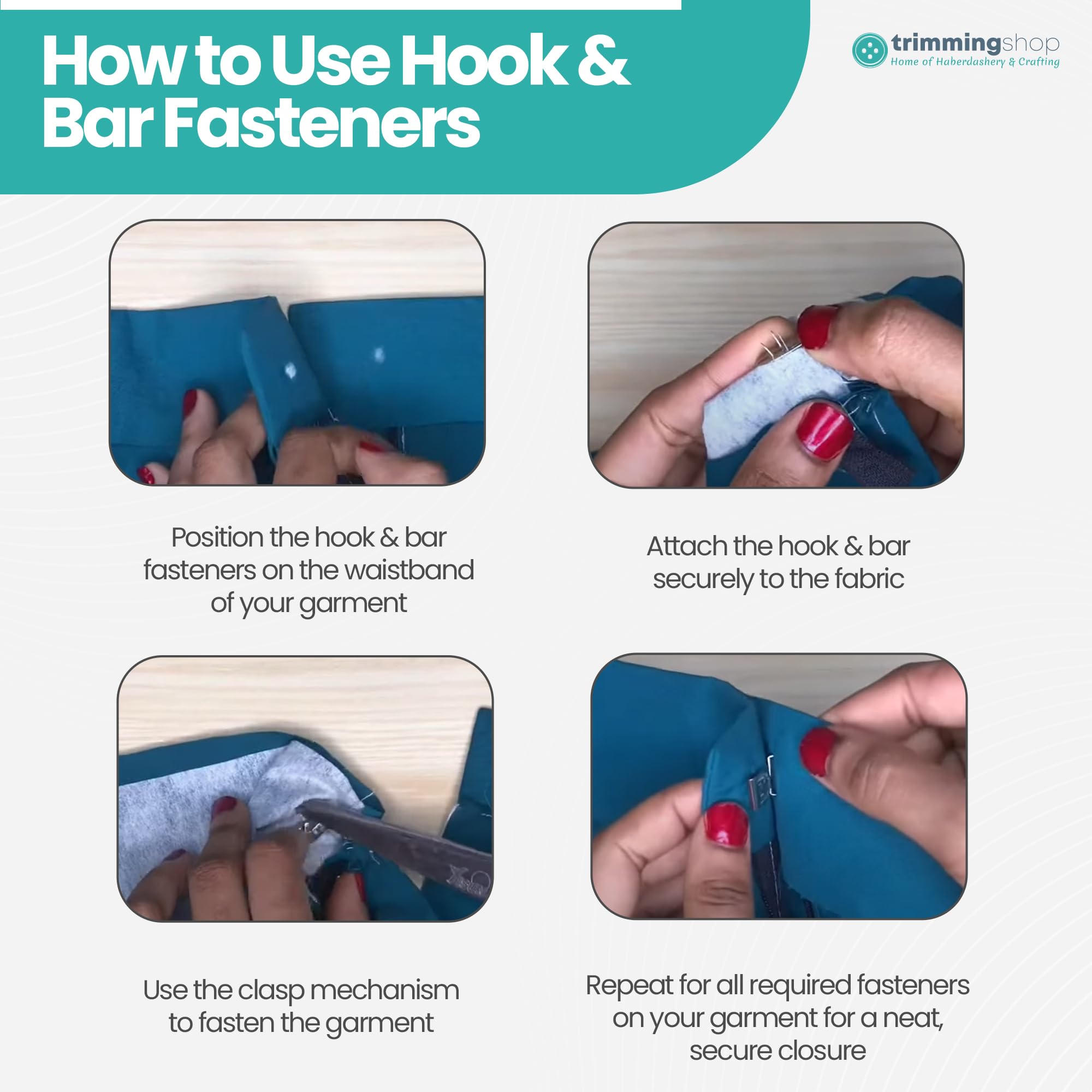 How to Use Hook & Bar Fasteners

trimmingshop
Home of Haberdashery & Crafting

Position the hook & bar fasteners on the waistband of your garment

Attach the hook & bar securely to the fabric

Use the clasp mechanism to fasten the garment

Repeat for all required fasteners on your garment for a neat, secure closure