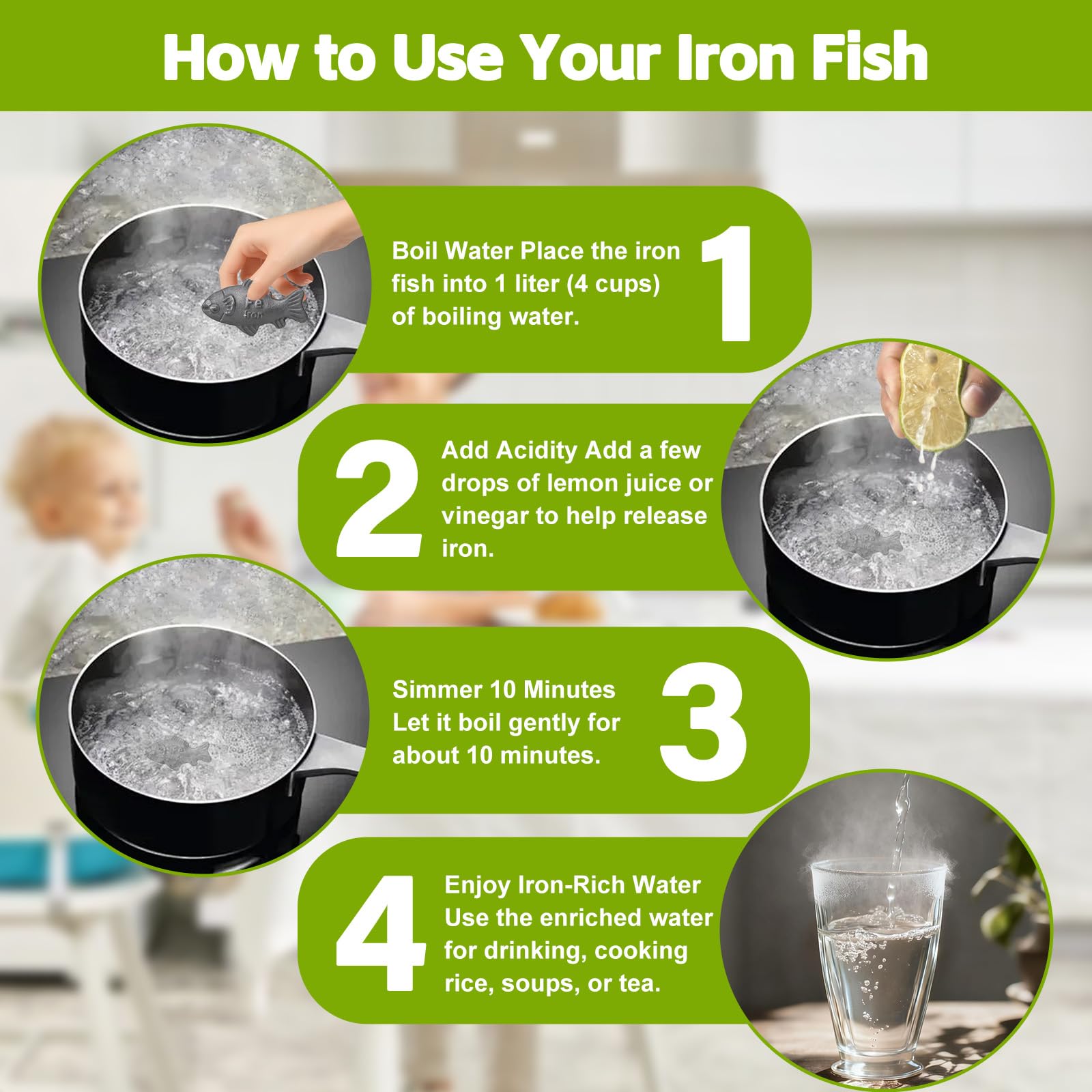 How to Use Your Iron Fish

Fe
Iron

Boil Water Place the iron fish into 1 liter (4 cups) of boiling water.

1

2

Add Acidity Add a few drops of lemon juice or vinegar to help release iron.

Simmer 10 Minutes Let it boil gently for about 10 minutes.

3

4

Enjoy Iron-Rich Water Use the enriched water for drinking, cooking rice, soups, or tea.