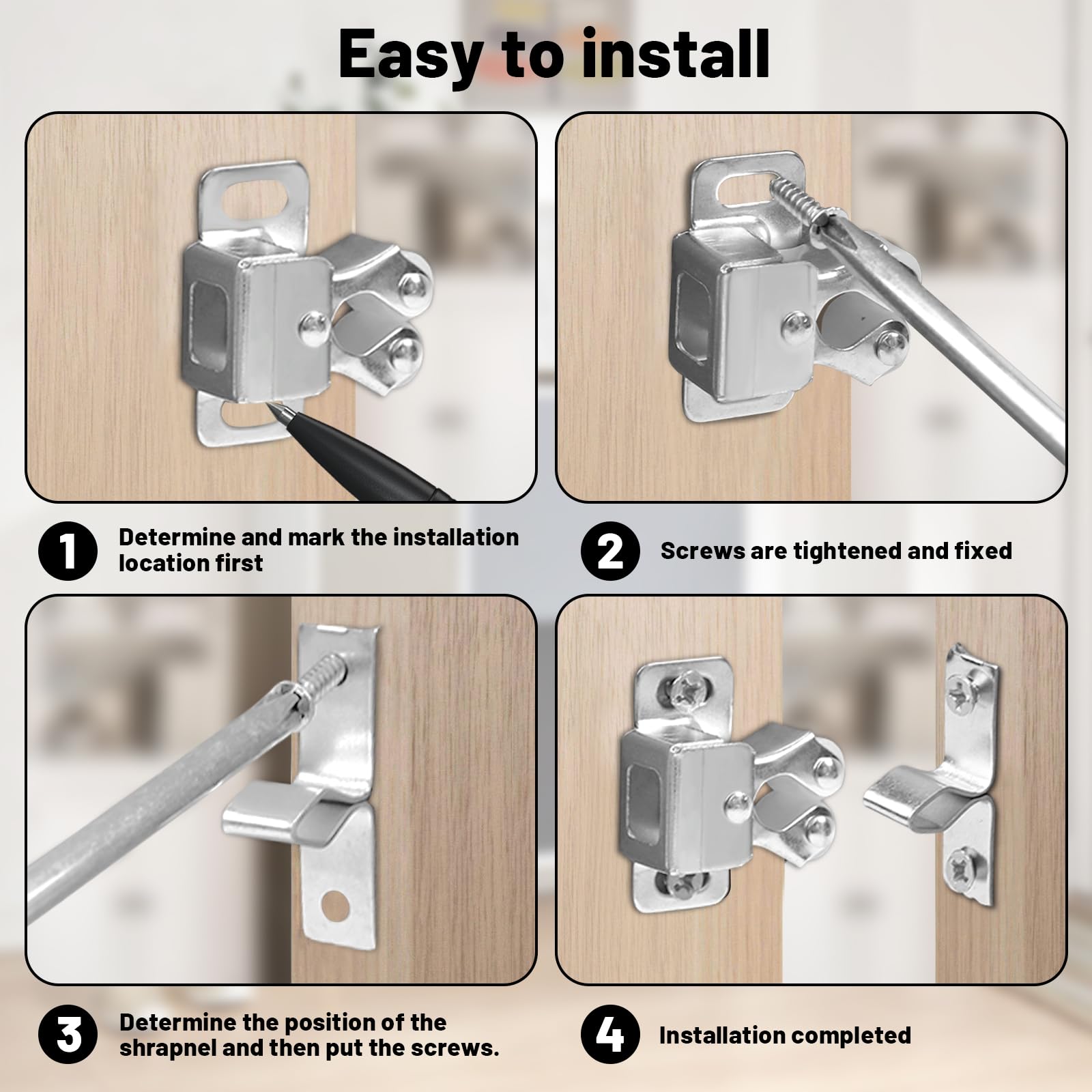 Easy to install

1 Determine and mark the installation location first

2 Screws are tightened and fixed

3 Determine the position of the shrapnel and then put the screws.

4 Installation completed