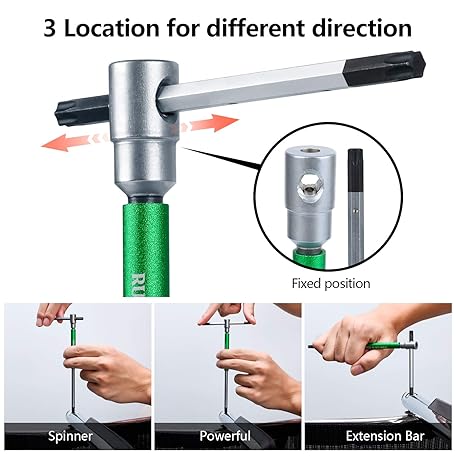 3 Location for different direction

RU

Fixed position

Spinner

Powerful

Extension Bar