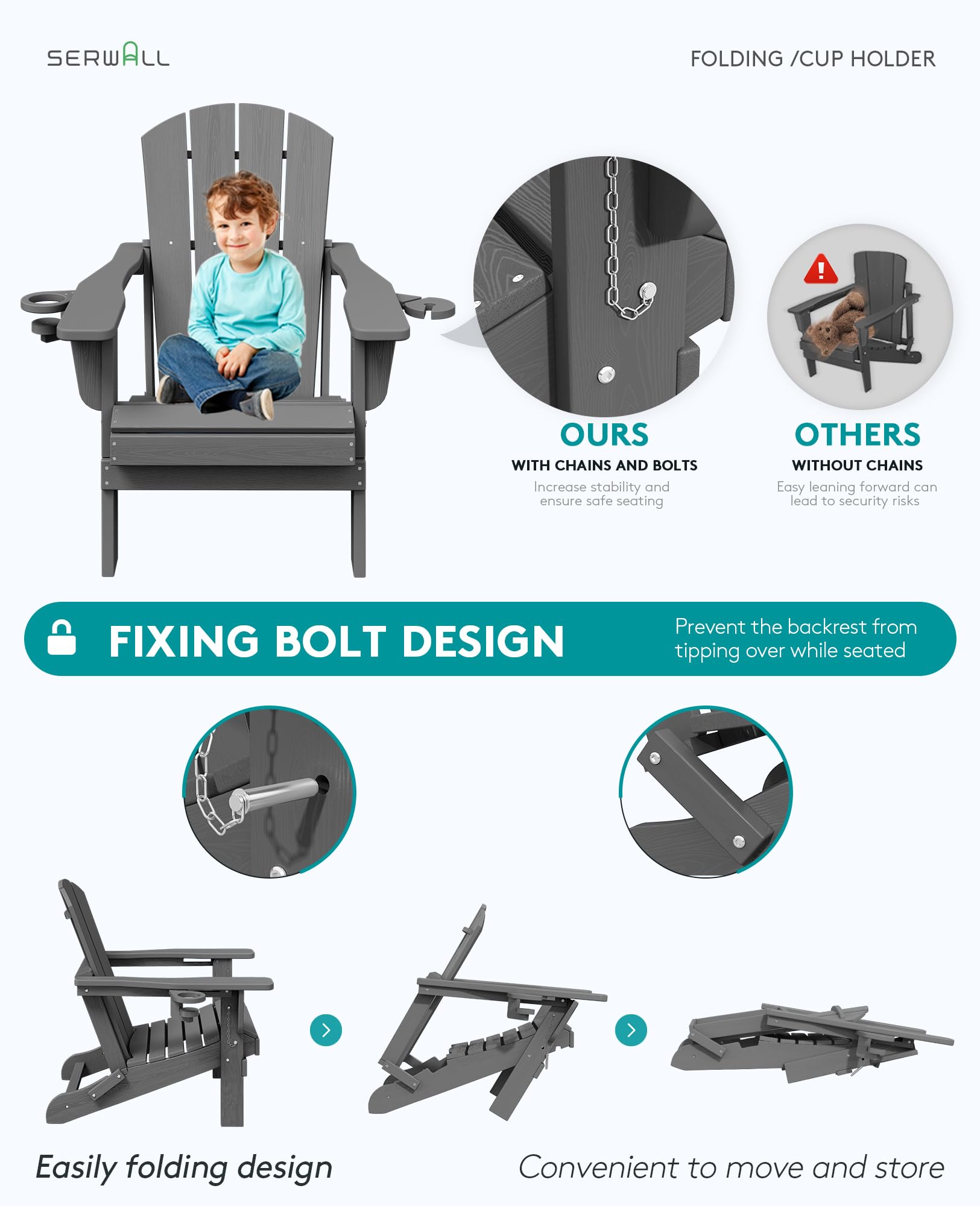 SERWALL

FOLDING /CUP HOLDER

OURS

WITH CHAINS AND BOLTS

Increase stability and ensure safe seating

OTHERS

WITHOUT CHAINS

Easy leaning forward can lead to security risks

FIXING BOLT DESIGN

Prevent the backrest from tipping over while seated

Easily folding design

Convenient to move and store