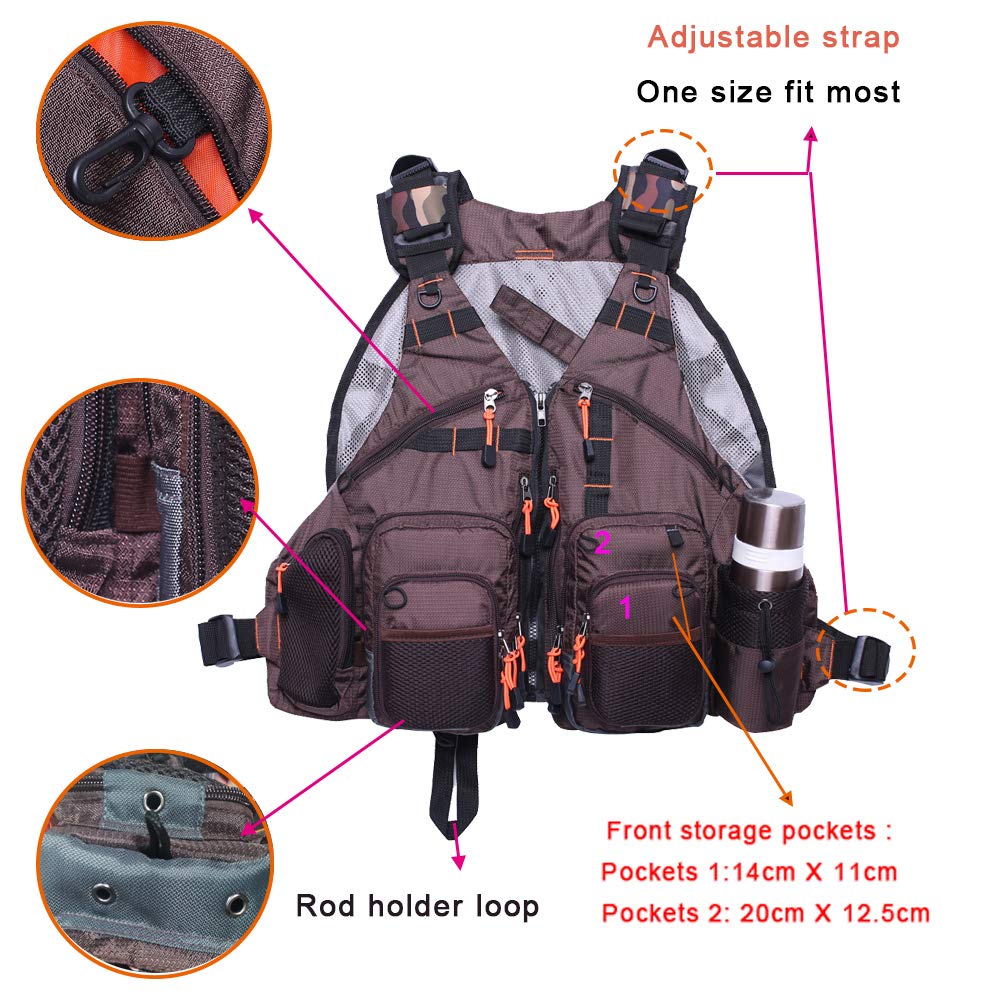 Adjustable strap
One size fit most

2
1

Rod holder loop

Front storage pockets :
Pockets 1:14cm X 11cm
Pockets 2: 20cm X 12.5cm