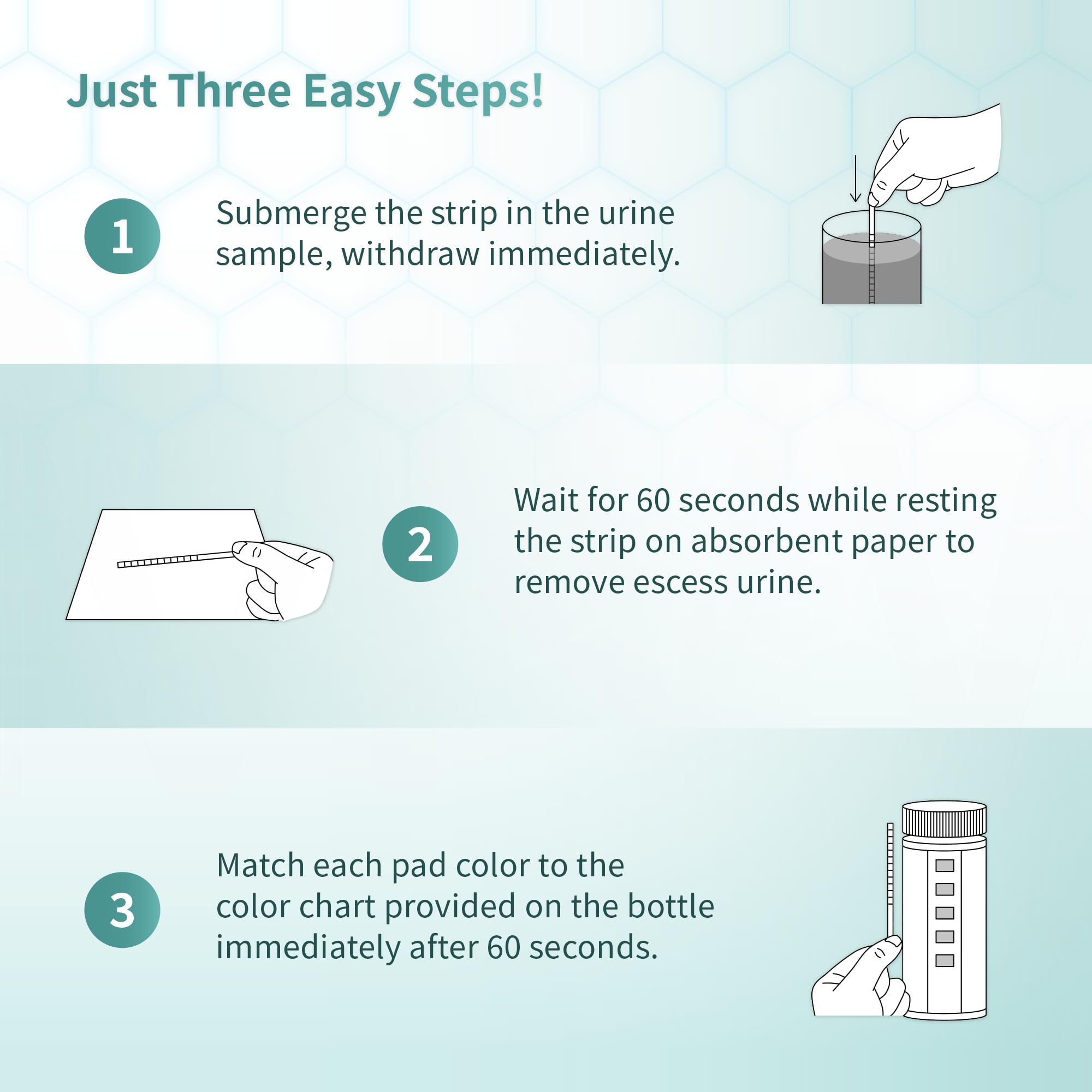 Just Three Easy Steps!

1

Submerge the strip in the urine sample, withdraw immediately.

2

Wait for 60 seconds while resting the strip on absorbent paper to remove escess urine.

3

Match each pad color to the color chart provided on the bottle immediately after 60 seconds.