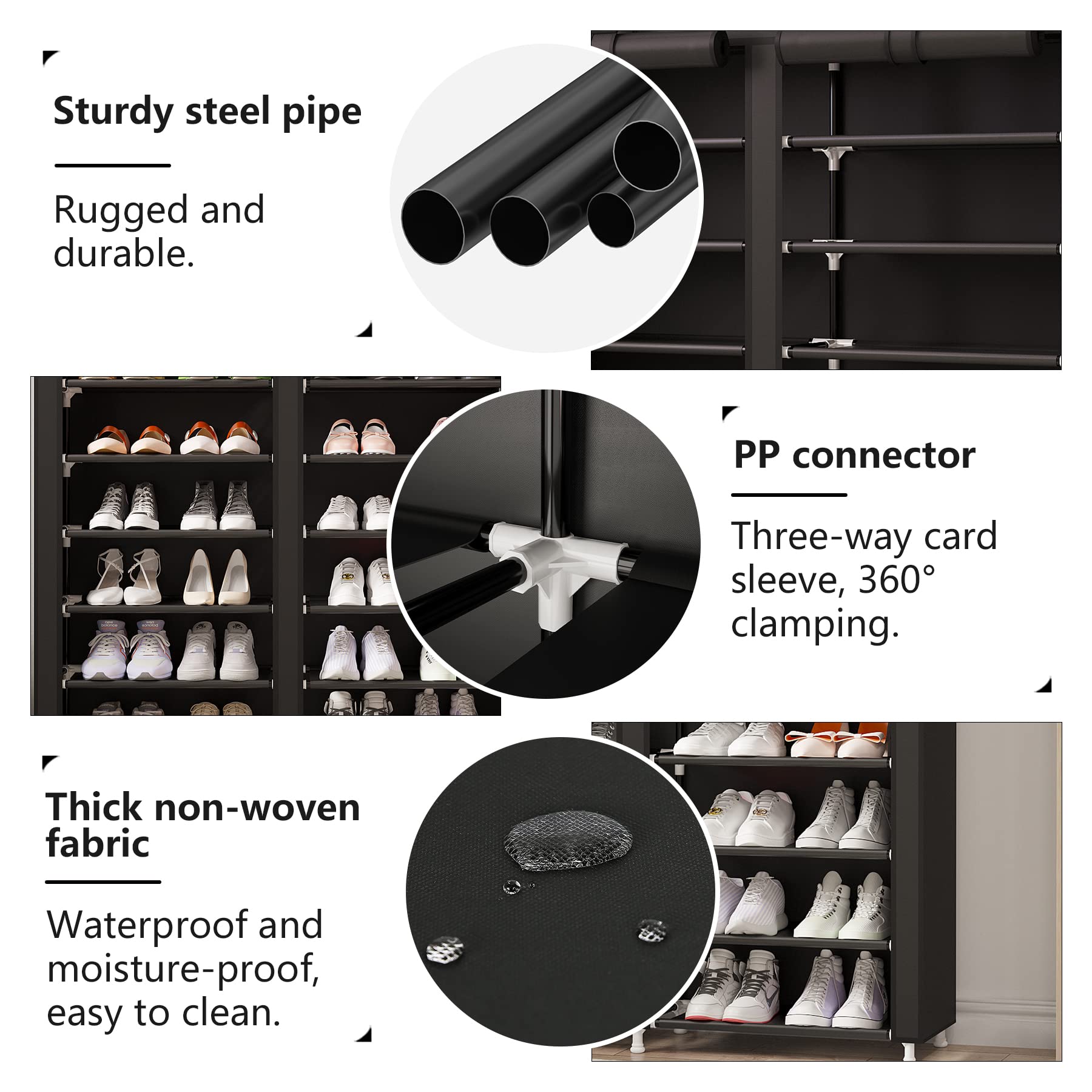 Sturdy steel pipe

Rugged and durable.

PP connector

Three-way card sleeve, 360° clamping.

Thick non-woven fabric

Waterproof and moisture-proof, easy to clean.